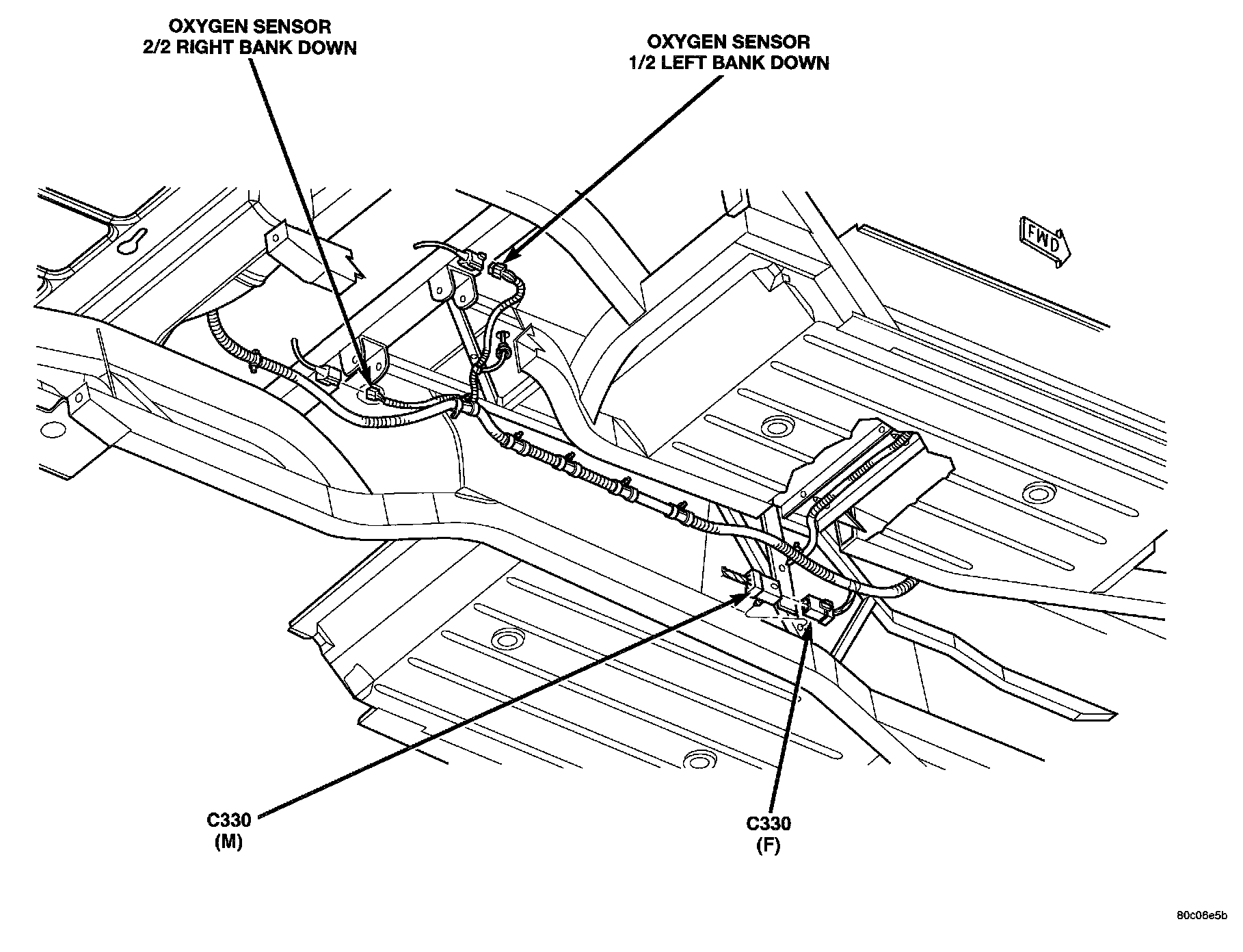 OXYGEN SENSOR
2/2 RIGHT BANK DOWN

OXYGEN SENSOR
1/2 LEFT BANK DOWN

FWD

C330
(M)

C330
(F)

80c08e5b