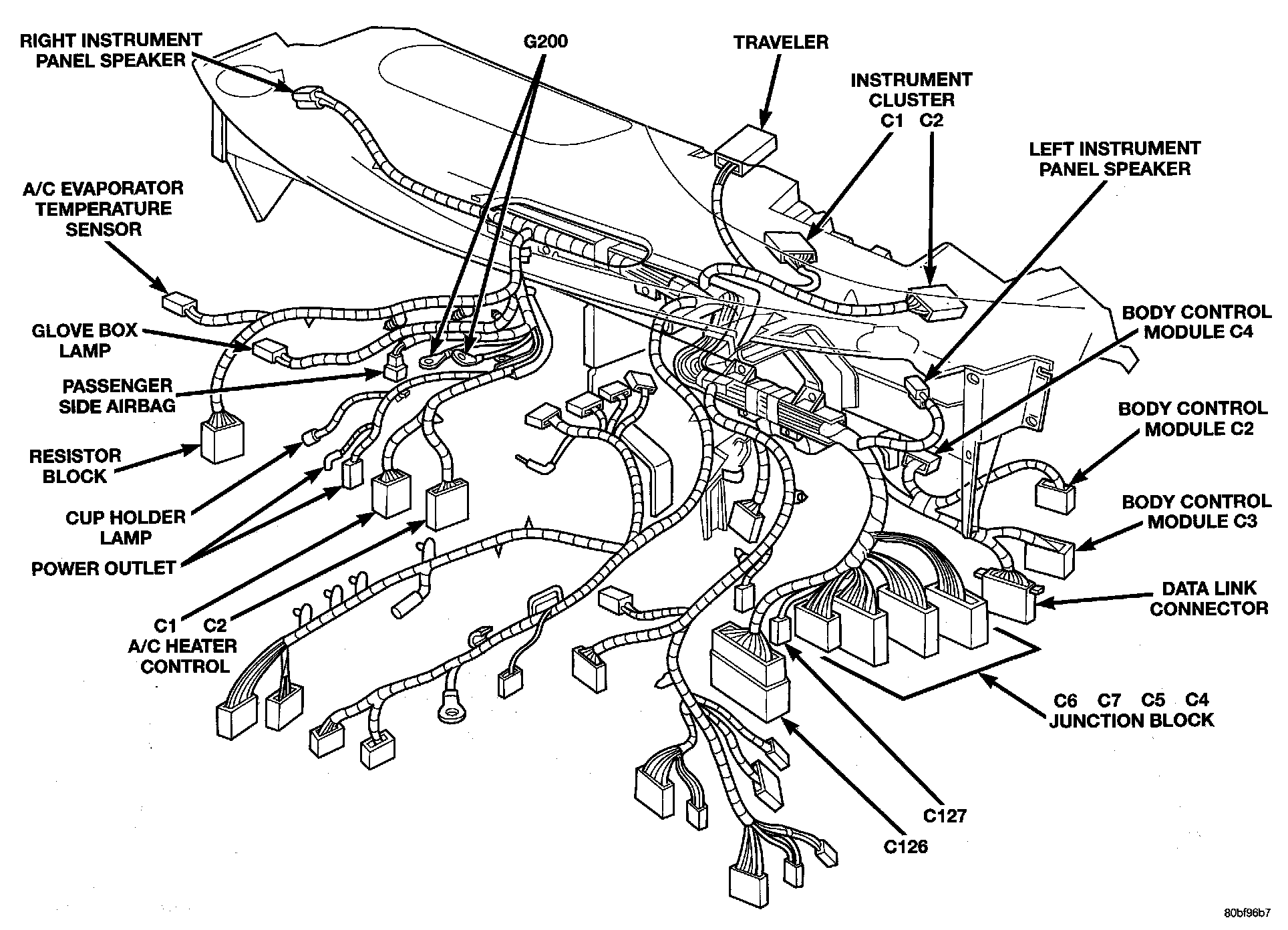 RIGHT INSTRUMENT PANEL SPEAKER

G200

TRAVELER

INSTRUMENT CLUSTER
C1 C2

LEFT INSTRUMENT PANEL SPEAKER

A/C EVAPORATOR TEMPERATURE SENSOR

GLOVE BOX LAMP

PASSENGER SIDE AIRBAG

RESISTOR BLOCK

CUP HOLDER LAMP

POWER OUTLET

C1 C2
A/C HEATER CONTROL

BODY CONTROL MODULE C4

BODY CONTROL MODULE C2

BODY CONTROL MODULE C3

DATA LINK CONNECTOR

C6 C7 C5 C4
JUNCTION BLOCK

C127

C126

80bf96b7