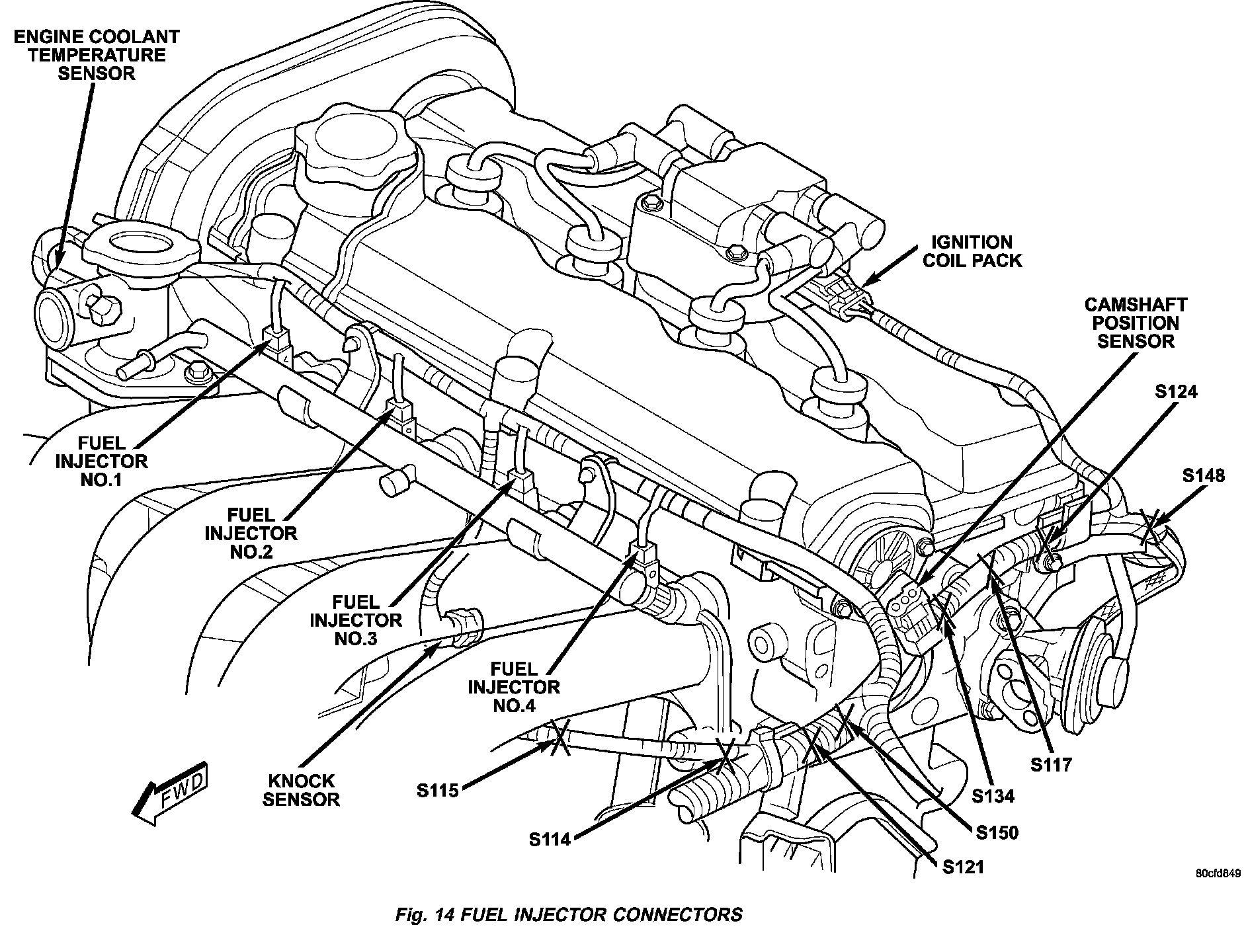 ENGINE COOLANT TEMPERATURE SENSOR

IGNITION COIL PACK

CAMSHAFT POSITION SENSOR

S124

S148

FUEL INJECTOR NO.1

FUEL INJECTOR NO.2

FUEL INJECTOR NO.3

FUEL INJECTOR NO.4

KNOCK SENSOR

FWD

S115

S114

S121

S150

S134

S117

80cfd849

Fig. 14 FUEL INJECTOR CONNECTORS