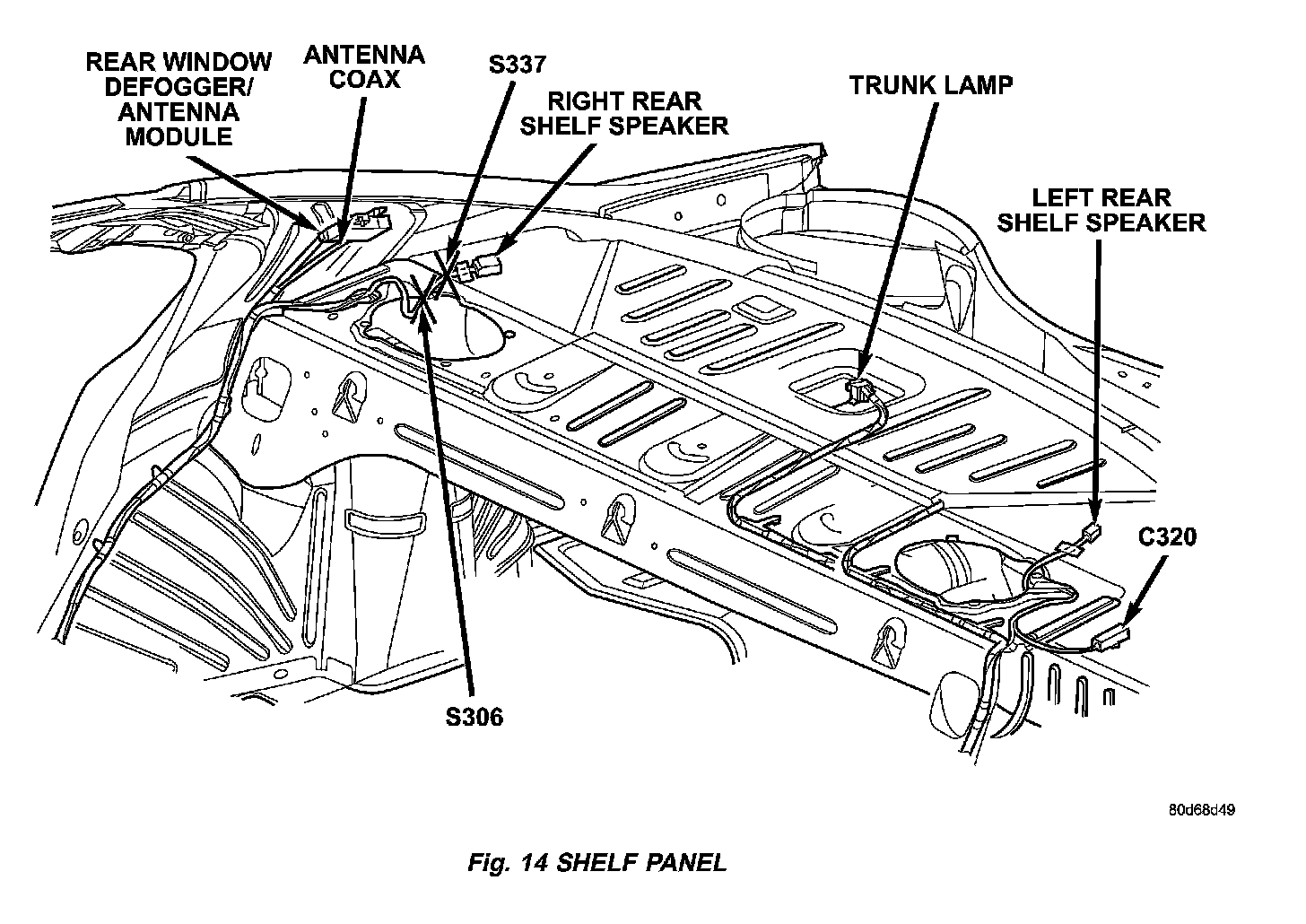 REAR WINDOW DEFOGGER/ ANTENNA MODULE

ANTENNA COAX

S337

RIGHT REAR SHELF SPEAKER

TRUNK LAMP

LEFT REAR SHELF SPEAKER

C320

S306

80d68d49

Fig. 14 SHELF PANEL