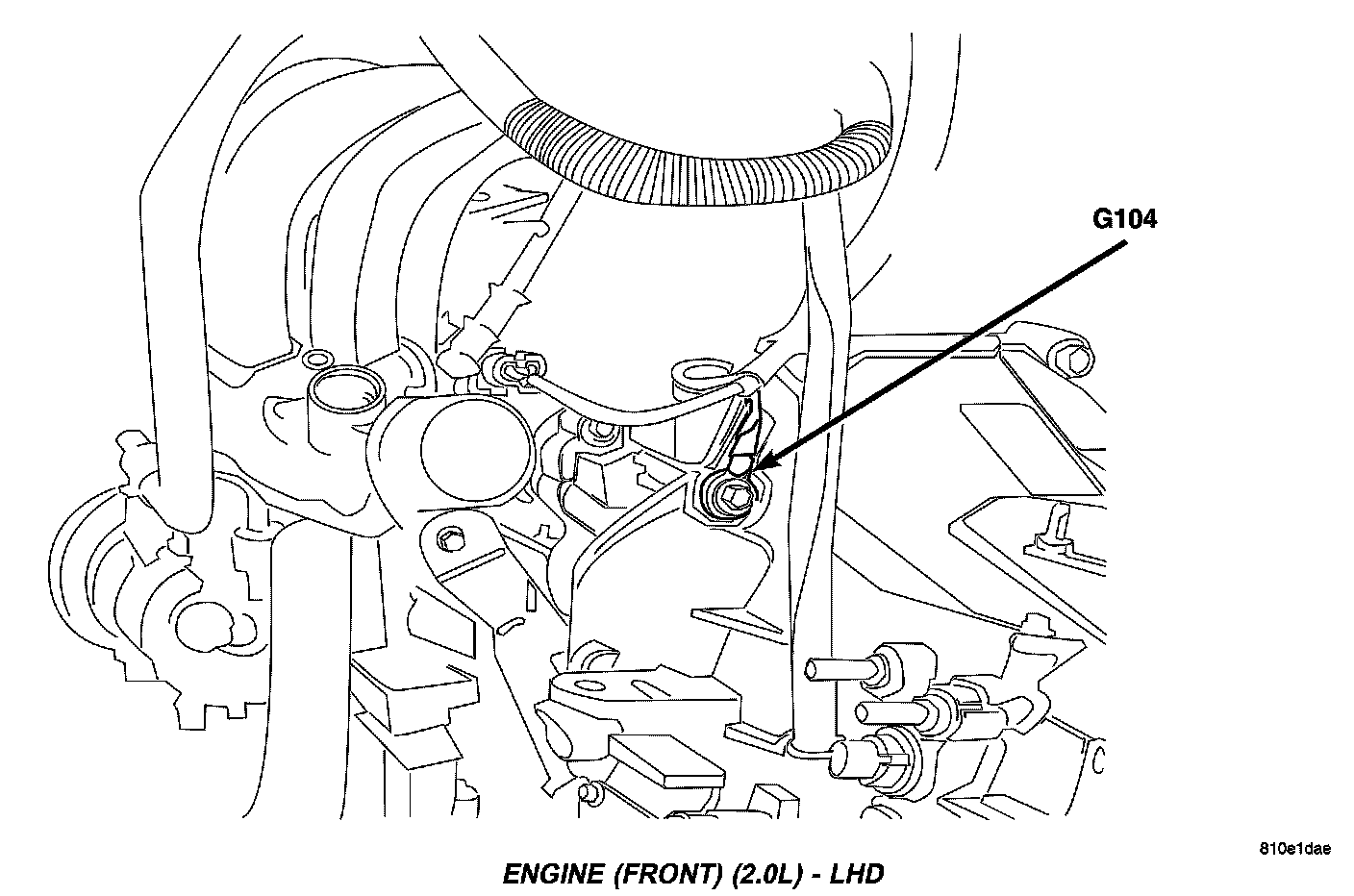 G104

810e1dae

ENGINE (FRONT) (2.0L) - LHD