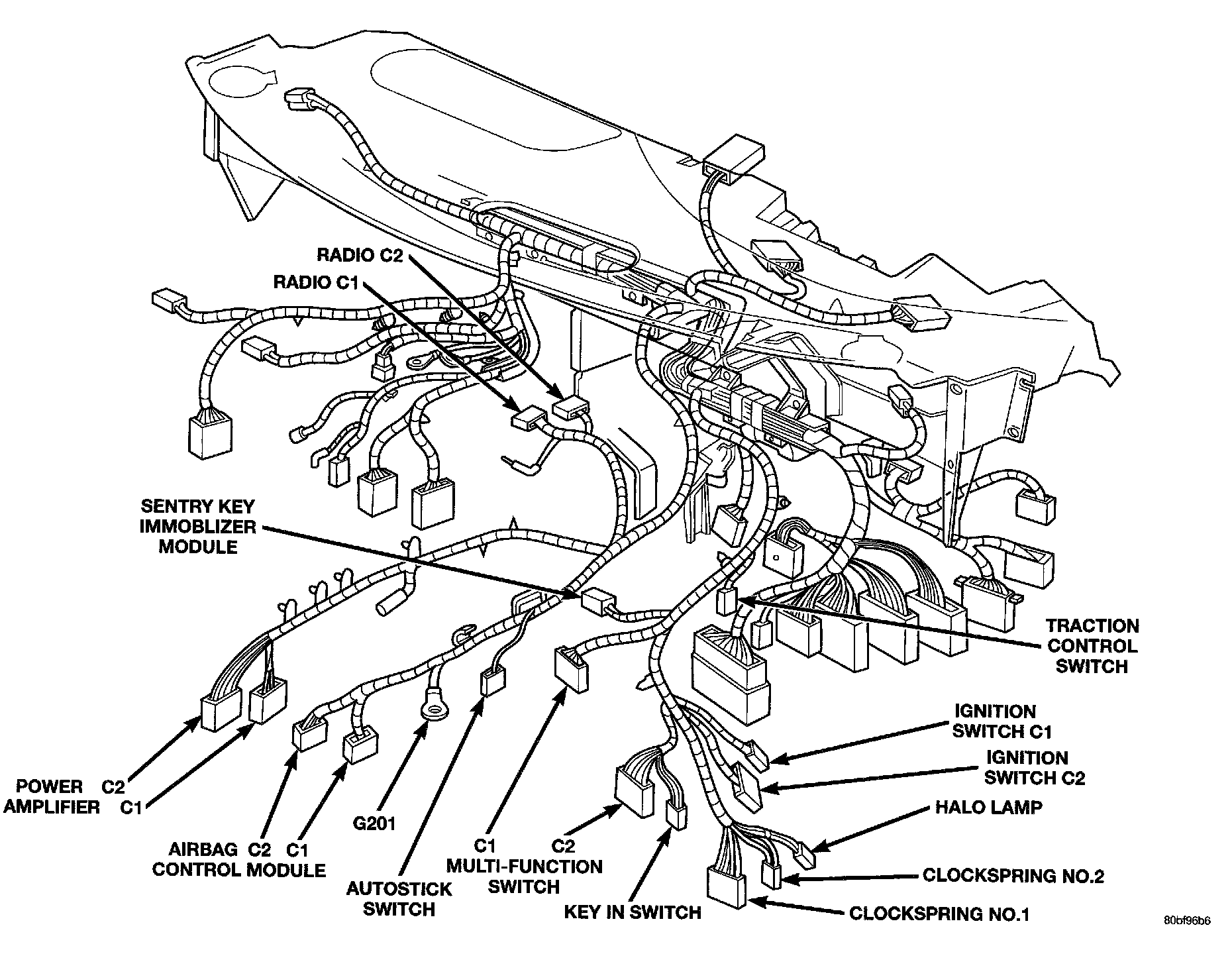 RADIO C2
RADIO C1
SENTRY KEY IMMOBLIZER MODULE
TRACTION CONTROL SWITCH
IGNITION SWITCH C1
IGNITION SWITCH C2
HALO LAMP
CLOCKSPRING NO.2
CLOCKSPRING NO.1
POWER AMPLIFIER C2 C1
AIRBAG CONTROL MODULE C2 C1
G201
AUTOSTICK SWITCH
C1 C2 MULTI-FUNCTION SWITCH
KEY IN SWITCH
80bf96b6