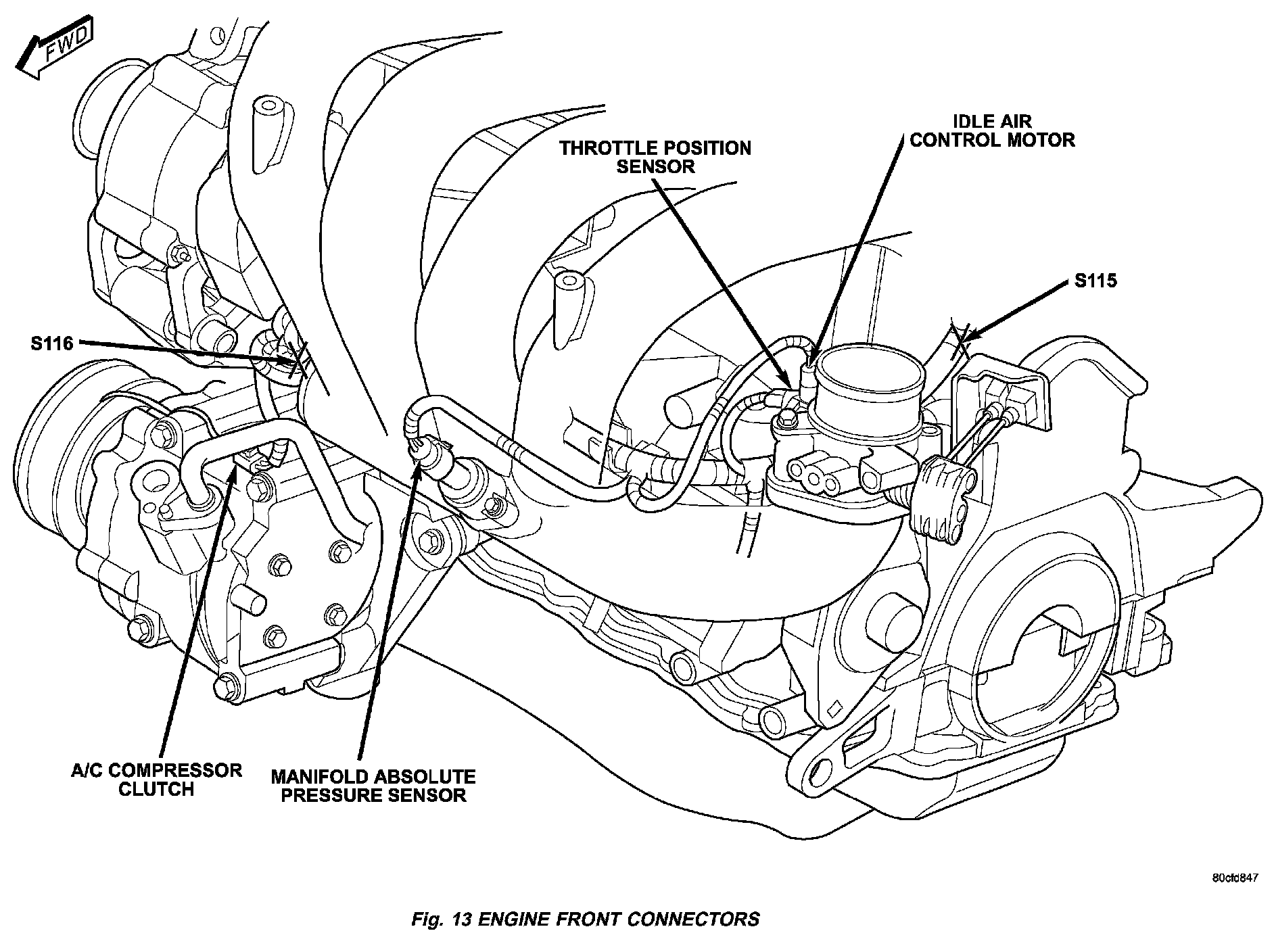 FWD

IDLE AIR CONTROL MOTOR

THROTTLE POSITION SENSOR

S115

S116

A/C COMPRESSOR CLUTCH

MANIFOLD ABSOLUTE PRESSURE SENSOR

80cfc847

Fig. 13 ENGINE FRONT CONNECTORS