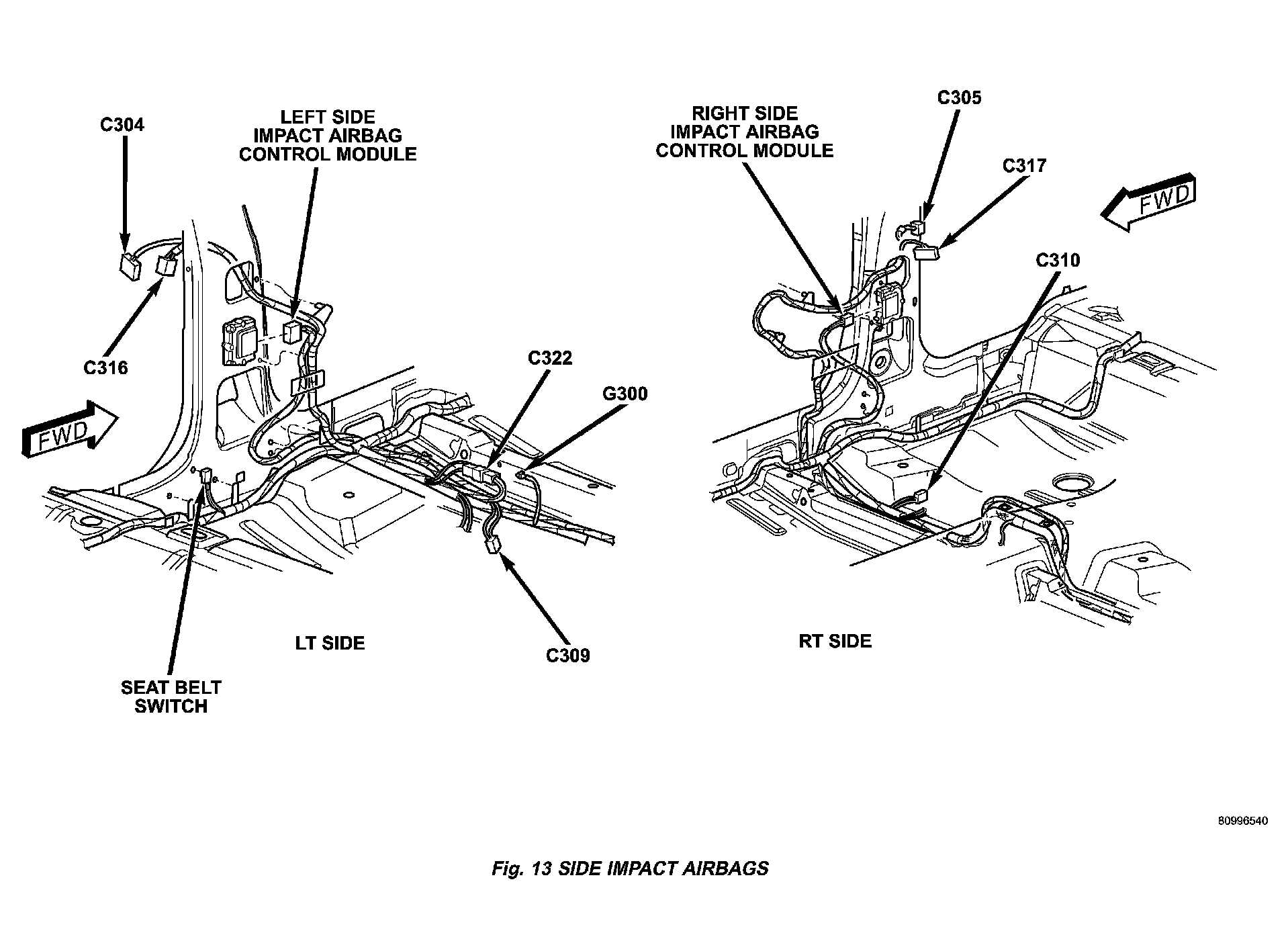 C304

LEFT SIDE IMPACT AIRBAG CONTROL MODULE

C316

FWD

C322

G300

LT SIDE

C309

SEAT BELT SWITCH

RIGHT SIDE IMPACT AIRBAG CONTROL MODULE

C305

C317

FWD

C310

RT SIDE

80996540

Fig. 13 SIDE IMPACT AIRBAGS