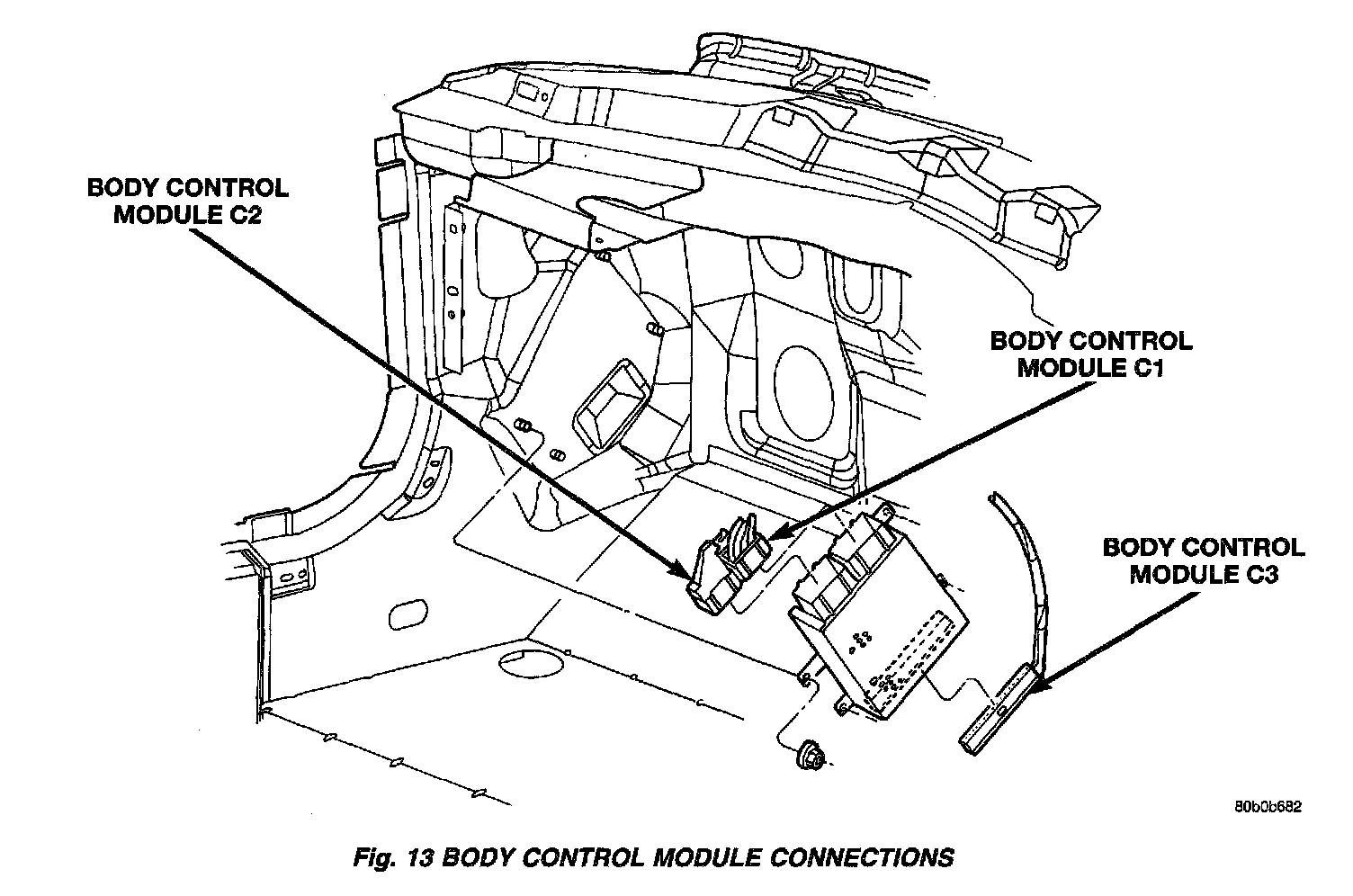 BODY CONTROL MODULE C2

BODY CONTROL MODULE C1

BODY CONTROL MODULE C3

80b0b682

Fig. 13 BODY CONTROL MODULE CONNECTIONS