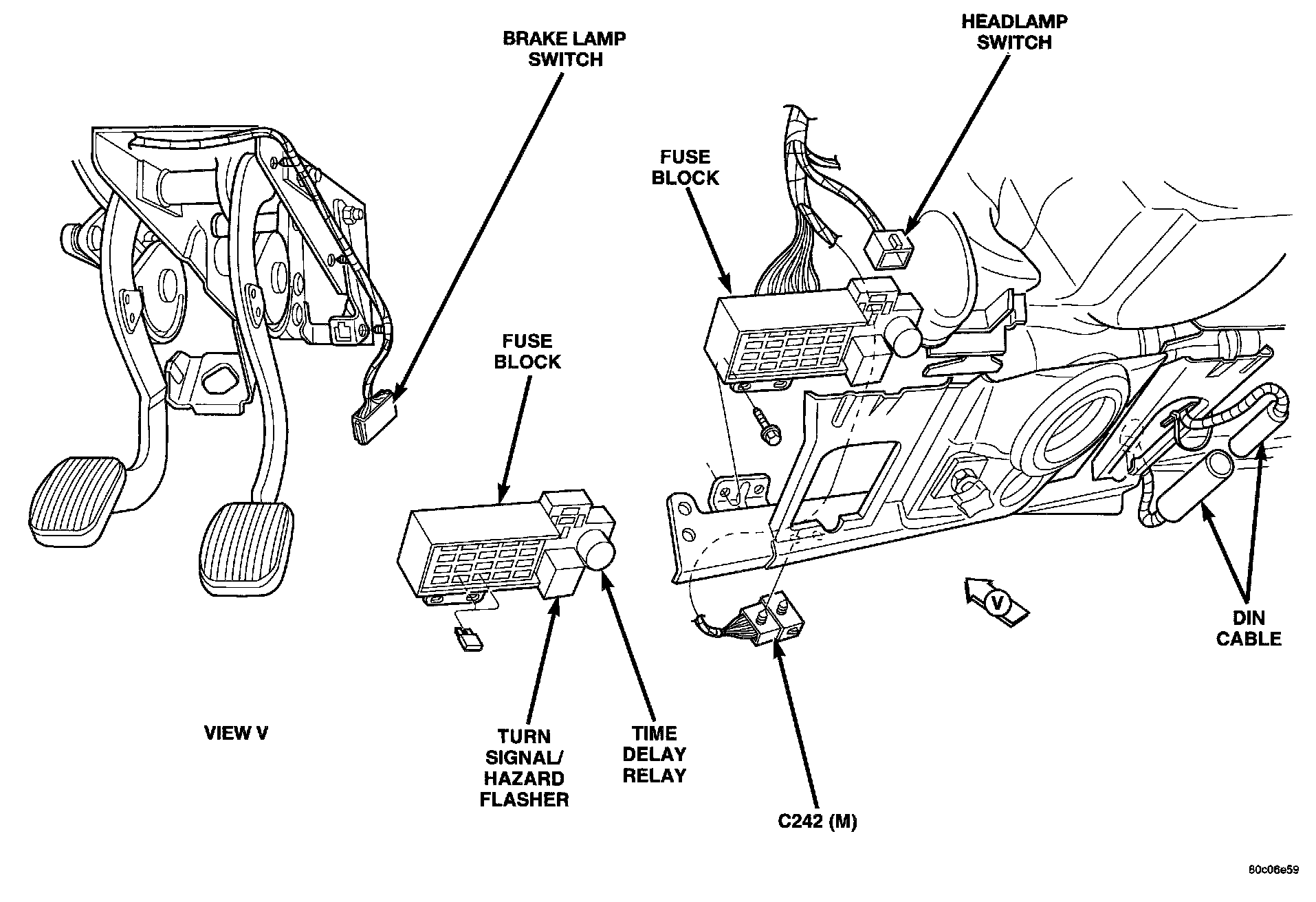 BRAKE LAMP SWITCH

HEADLAMP SWITCH

FUSE BLOCK

FUSE BLOCK

V

DIN CABLE

VIEW V

TURN SIGNAL/ HAZARD FLASHER

TIME DELAY RELAY

C242 (M)

80c06e59