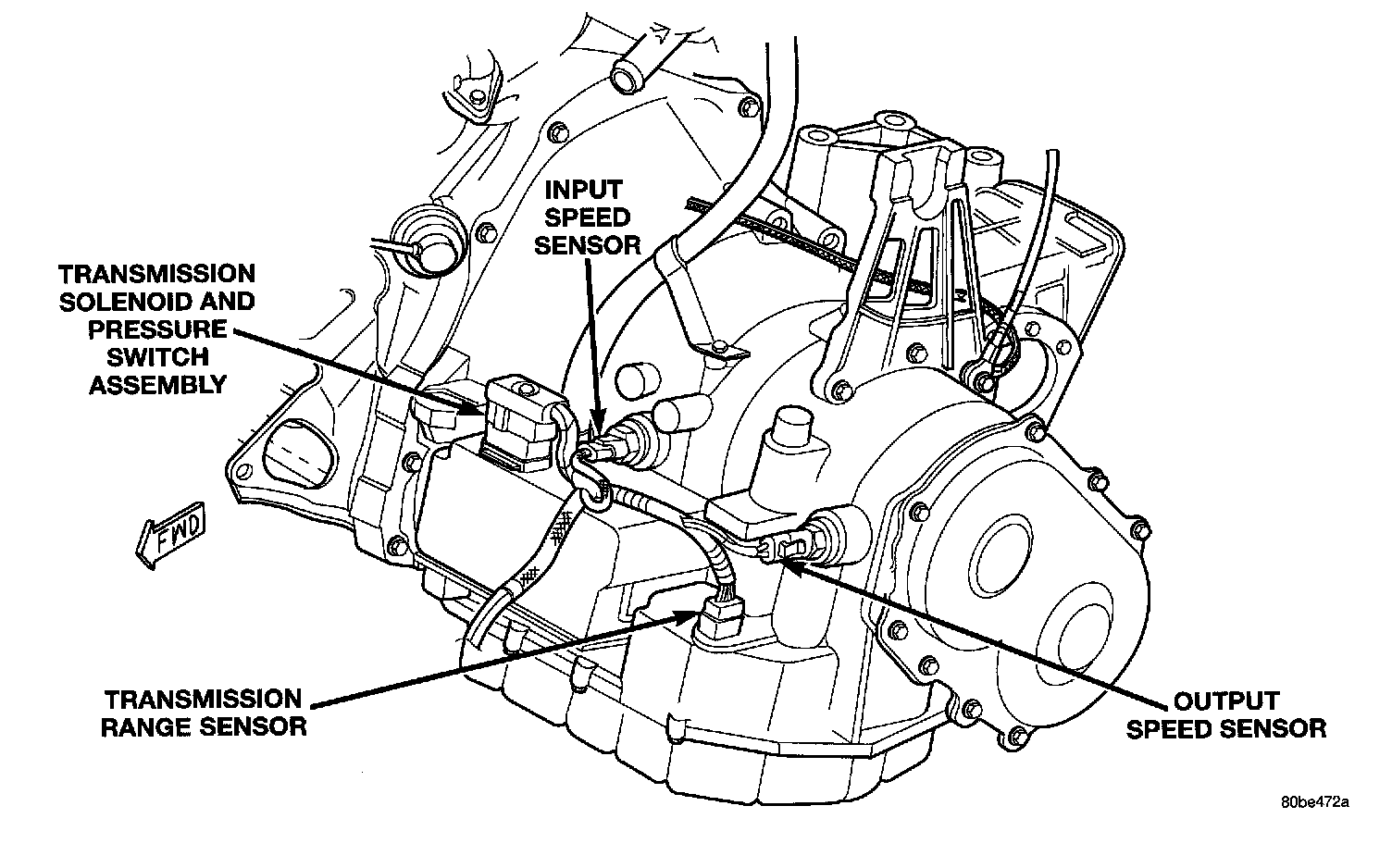 INPUT SPEED SENSOR

TRANSMISSION SOLENOID AND PRESSURE SWITCH ASSEMBLY

FWD

TRANSMISSION RANGE SENSOR

OUTPUT SPEED SENSOR

80be472a