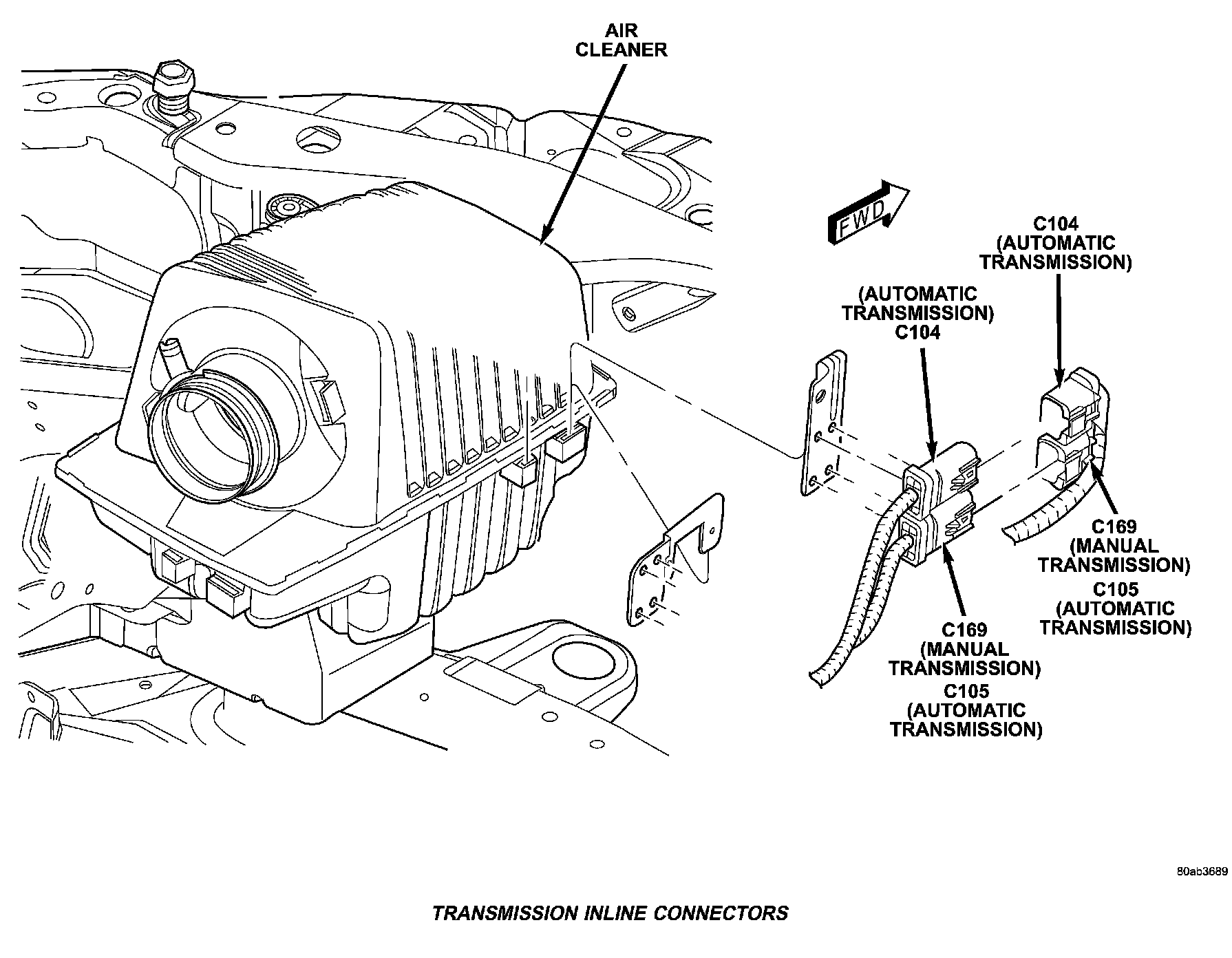 AIR CLEANER

FWD

C104 (AUTOMATIC TRANSMISSION)

(AUTOMATIC TRANSMISSION) C104

C169 (MANUAL TRANSMISSION) C105 (AUTOMATIC TRANSMISSION)

C169 (MANUAL TRANSMISSION) C105 (AUTOMATIC TRANSMISSION)

80ab3689

TRANSMISSION INLINE CONNECTORS