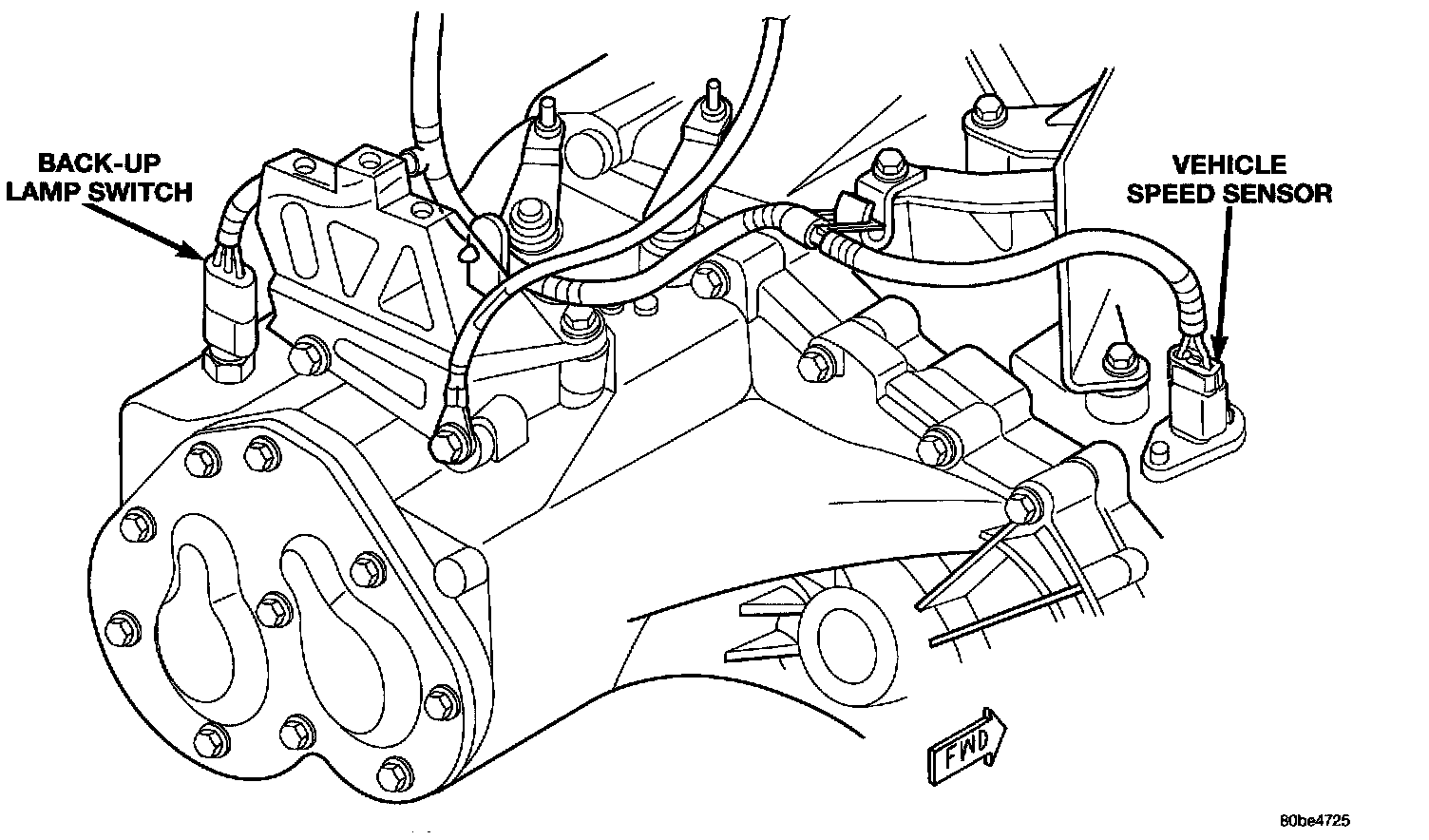 BACK-UP LAMP SWITCH

VEHICLE SPEED SENSOR

FWD

80be4725