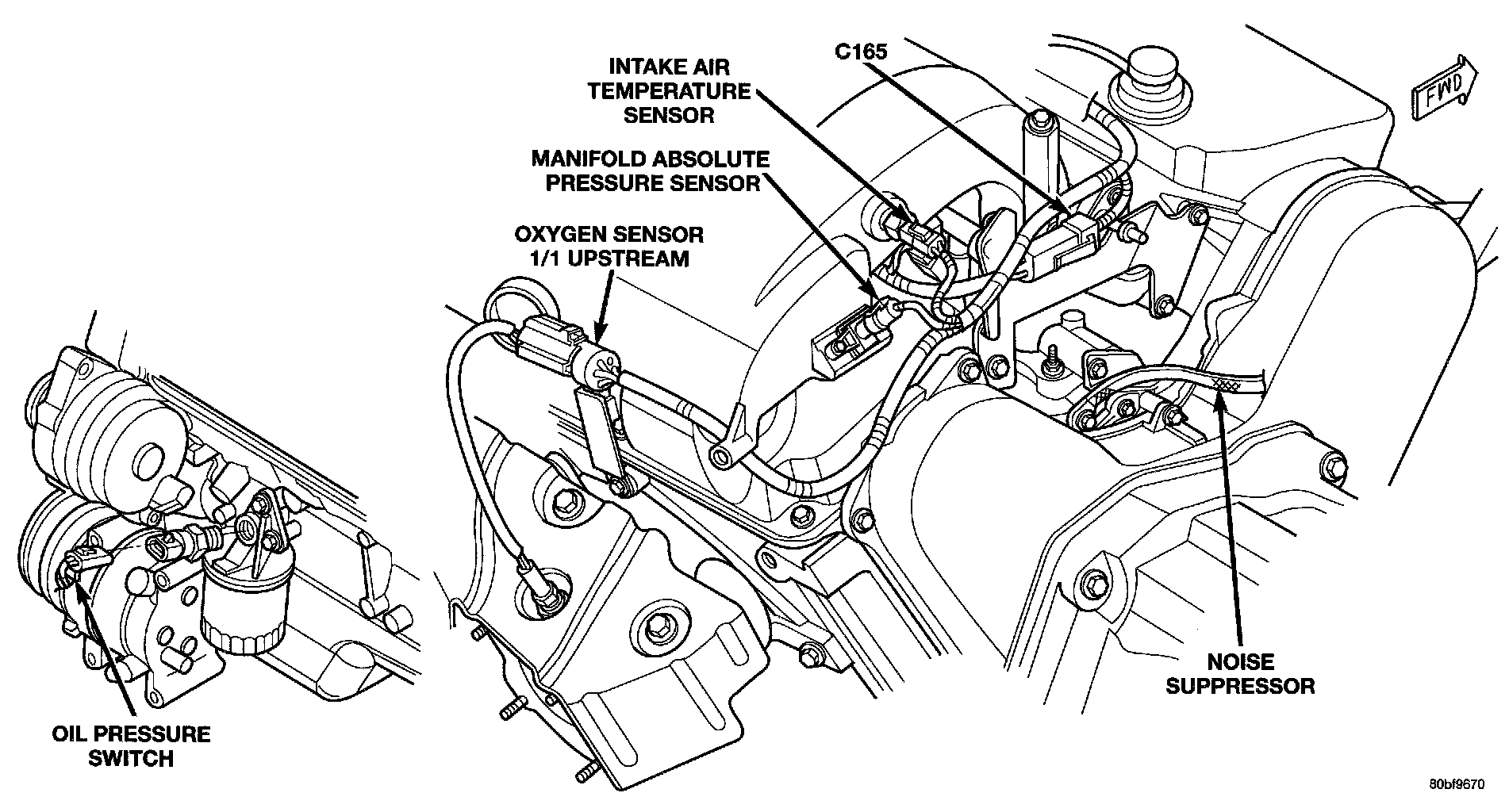 INTAKE AIR TEMPERATURE SENSOR

C165

FWD

MANIFOLD ABSOLUTE PRESSURE SENSOR

OXYGEN SENSOR 1/1 UPSTREAM

NOISE SUPPRESSOR

OIL PRESSURE SWITCH

80bf9670