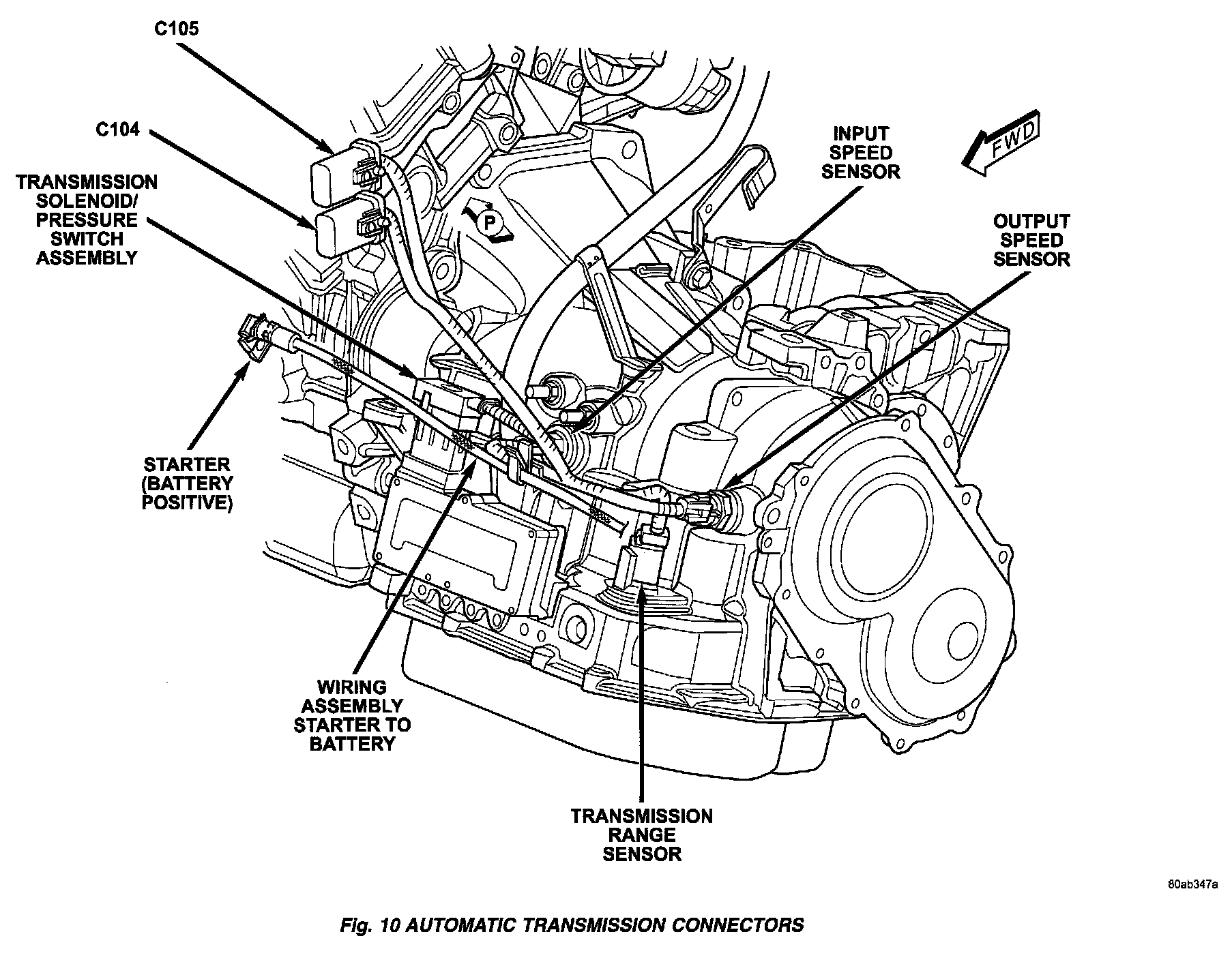 C105

C104

TRANSMISSION SOLENOID/ PRESSURE SWITCH ASSEMBLY

P

INPUT SPEED SENSOR

FWD

OUTPUT SPEED SENSOR

STARTER (BATTERY POSITIVE)

WIRING ASSEMBLY STARTER TO BATTERY

TRANSMISSION RANGE SENSOR

80ab347a

Fig. 10 AUTOMATIC TRANSMISSION CONNECTORS