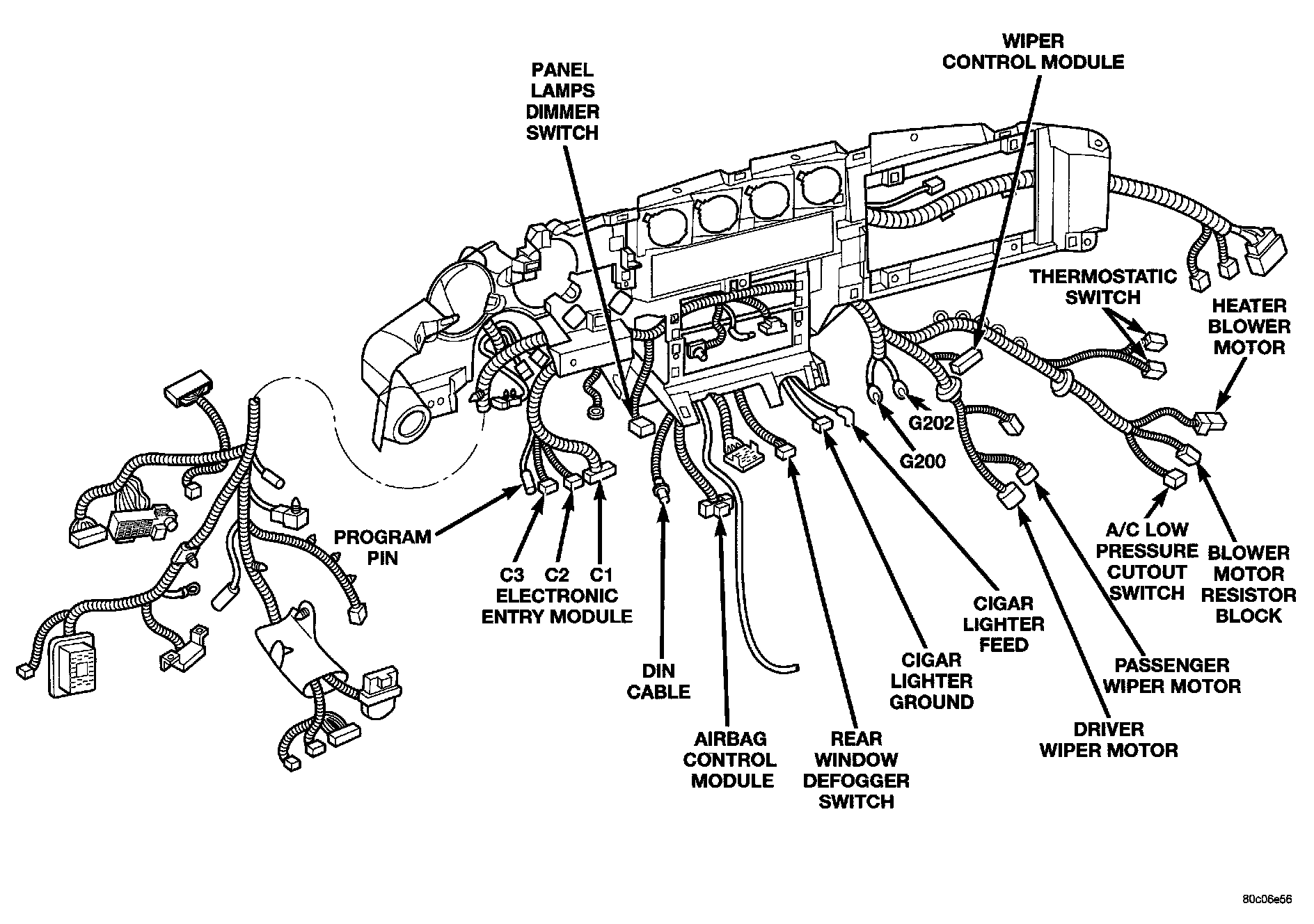 WIPER
CONTROL MODULE

PANEL
LAMPS
DIMMER
SWITCH

THERMOSTATIC
SWITCH

HEATER
BLOWER
MOTOR

G202

G200

PROGRAM
PIN

C3 C2 C1
ELECTRONIC
ENTRY MODULE

DIN
CABLE

AIRBAG
CONTROL
MODULE

REAR
WINDOW
DEFOGGER
SWITCH

CIGAR
LIGHTER
GROUND

CIGAR
LIGHTER
FEED

DRIVER
WIPER MOTOR

PASSENGER
WIPER MOTOR

A/C LOW
PRESSURE
CUTOUT
SWITCH

BLOWER
MOTOR
RESISTOR
BLOCK

80c06e56