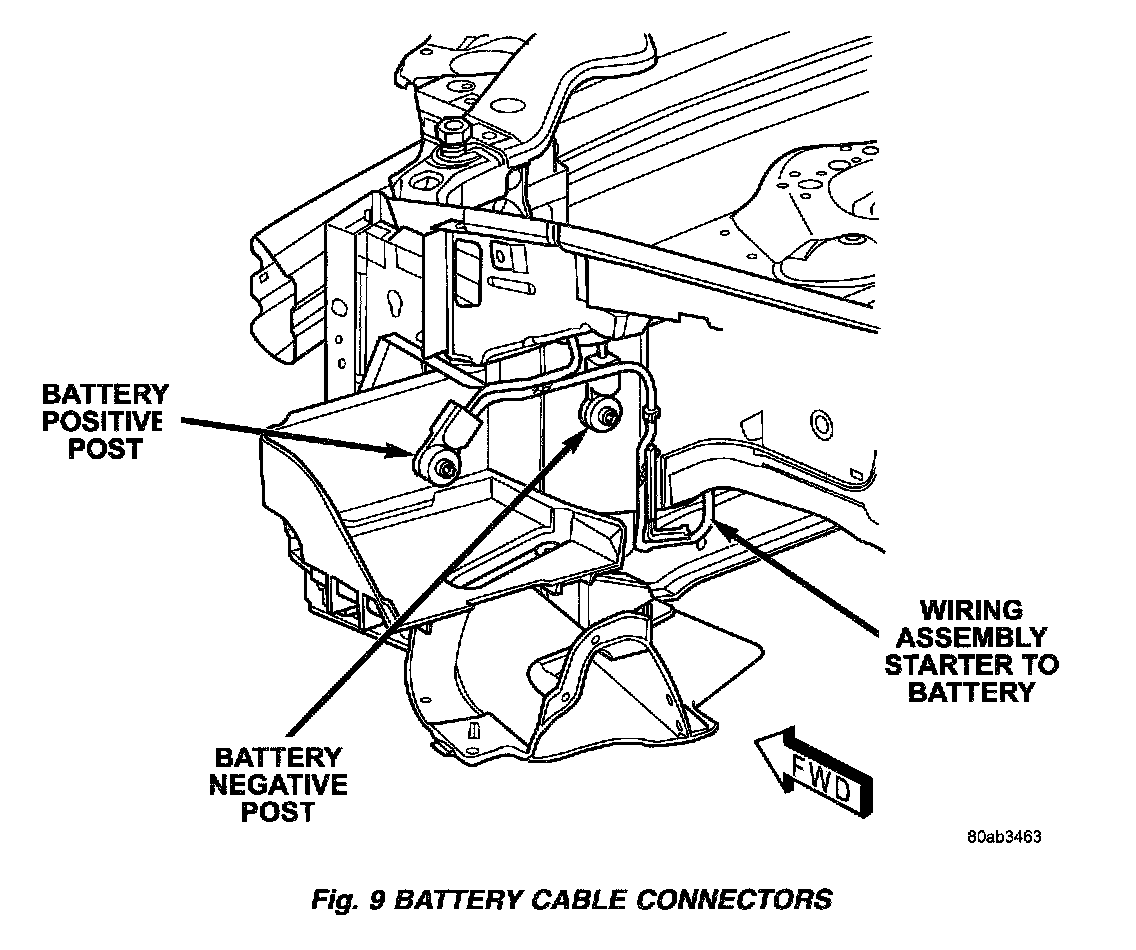 BATTERY POSITIVE POST

WIRING ASSEMBLY STARTER TO BATTERY

BATTERY NEGATIVE POST

FWD

80ab3463

Fig. 9 BATTERY CABLE CONNECTORS