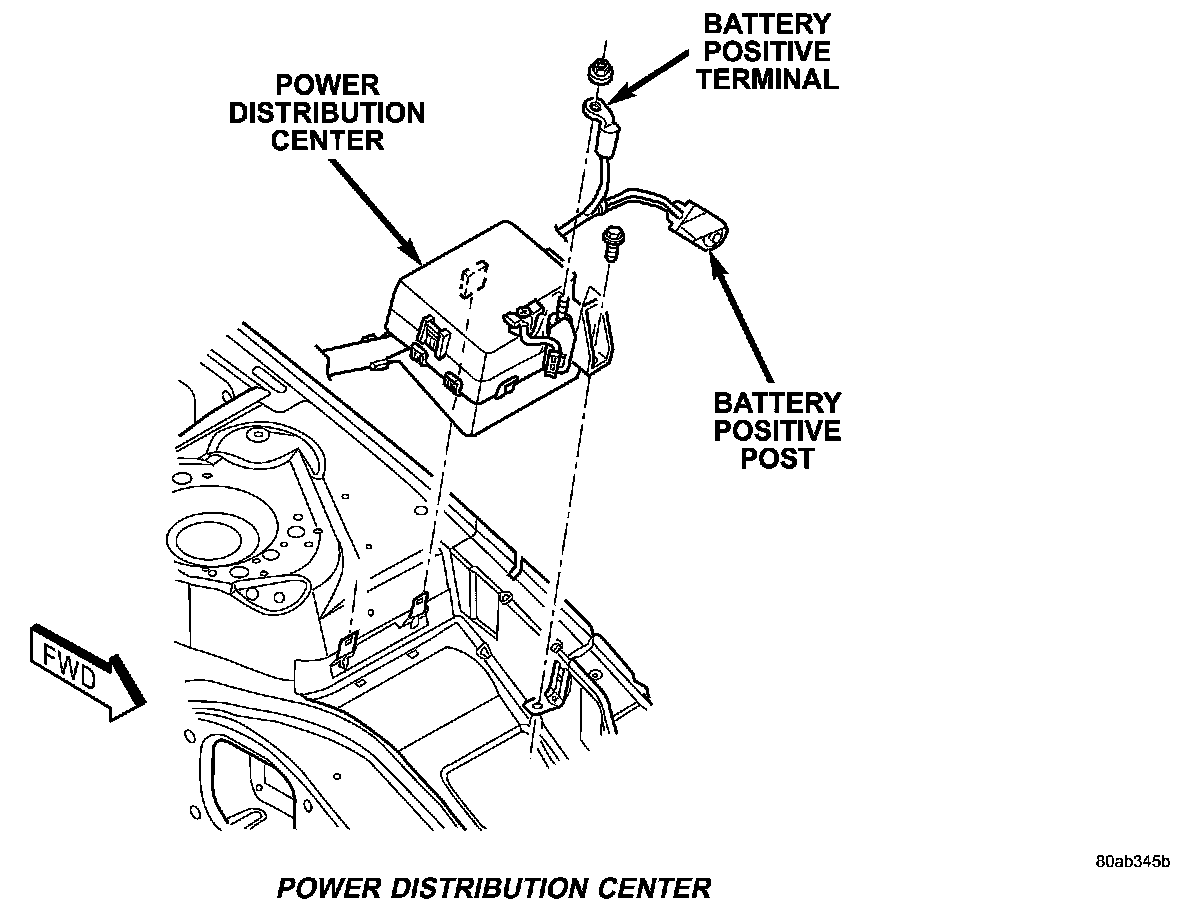 BATTERY POSITIVE TERMINAL

POWER DISTRIBUTION CENTER

BATTERY POSITIVE POST

FWD

80ab345b

POWER DISTRIBUTION CENTER