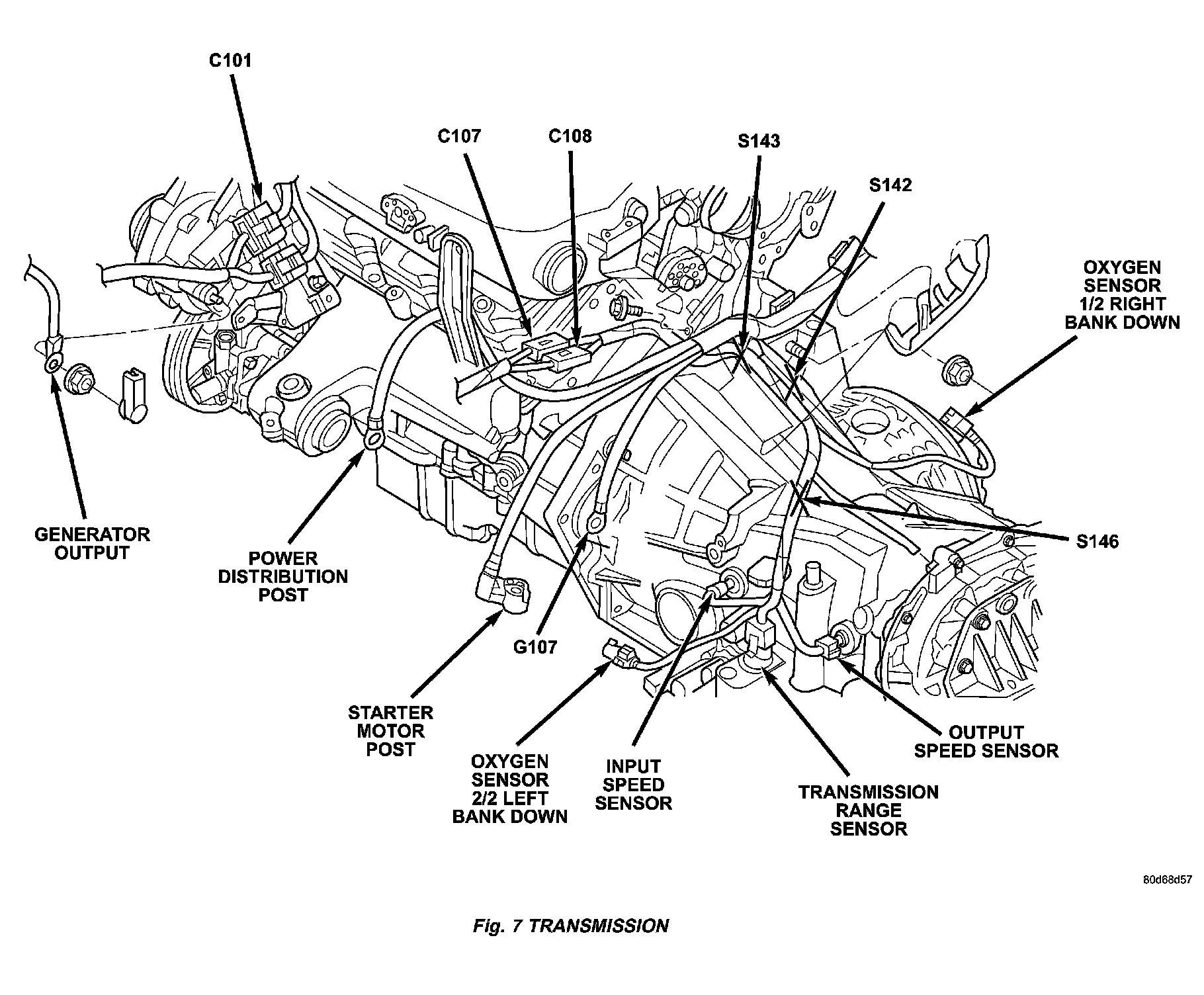 C101

C107

C108

S143

S142

OXYGEN SENSOR 1/2 RIGHT BANK DOWN

GENERATOR OUTPUT

POWER DISTRIBUTION POST

S146

G107

STARTER MOTOR POST

OXYGEN SENSOR 2/2 LEFT BANK DOWN

INPUT SPEED SENSOR

TRANSMISSION RANGE SENSOR

OUTPUT SPEED SENSOR

80d68d57

Fig. 7 TRANSMISSION