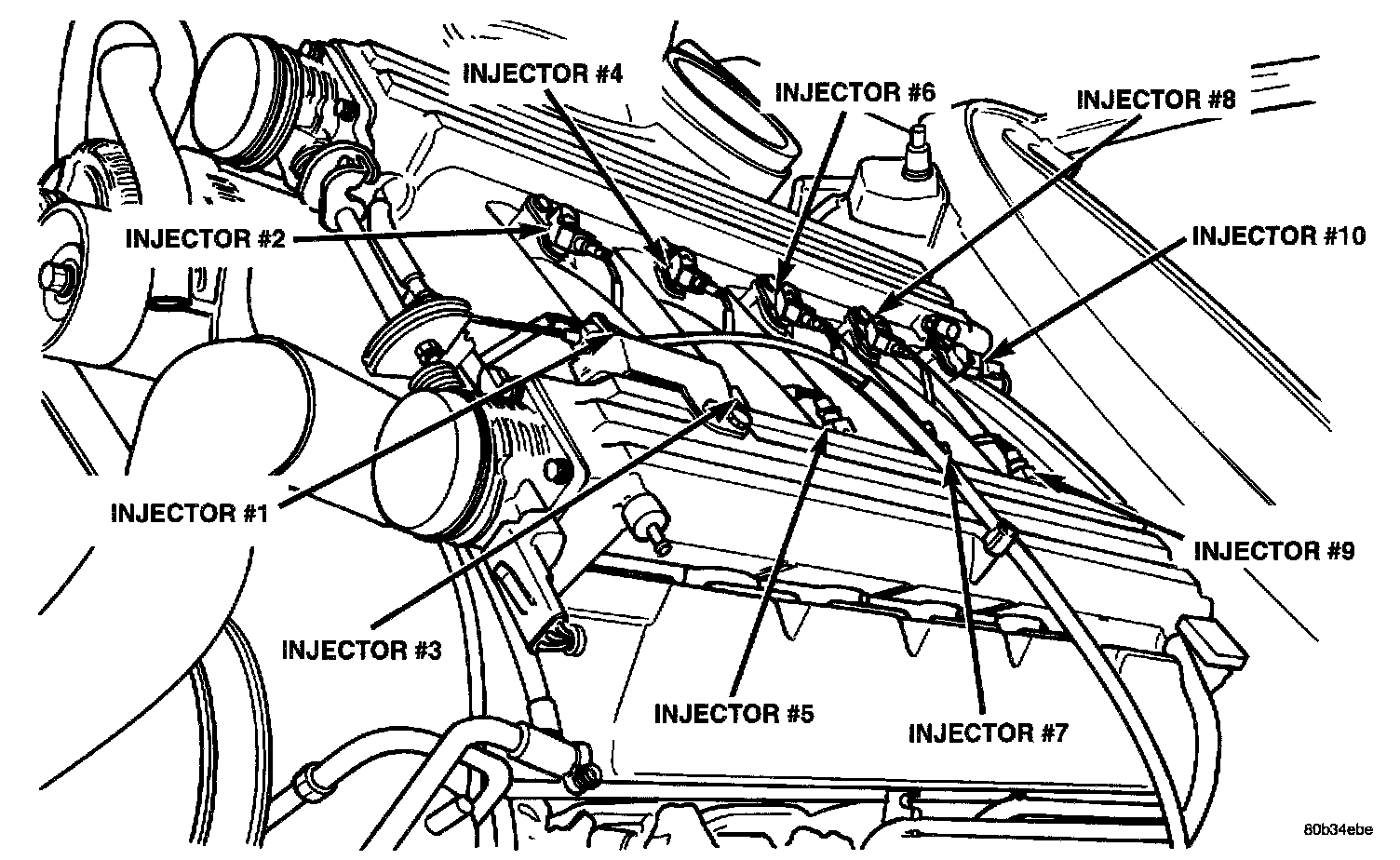 INJECTOR #4
INJECTOR #6
INJECTOR #8
INJECTOR #2
INJECTOR #10
INJECTOR #1
INJECTOR #9
INJECTOR #3
INJECTOR #5
INJECTOR #7
80b34ebe