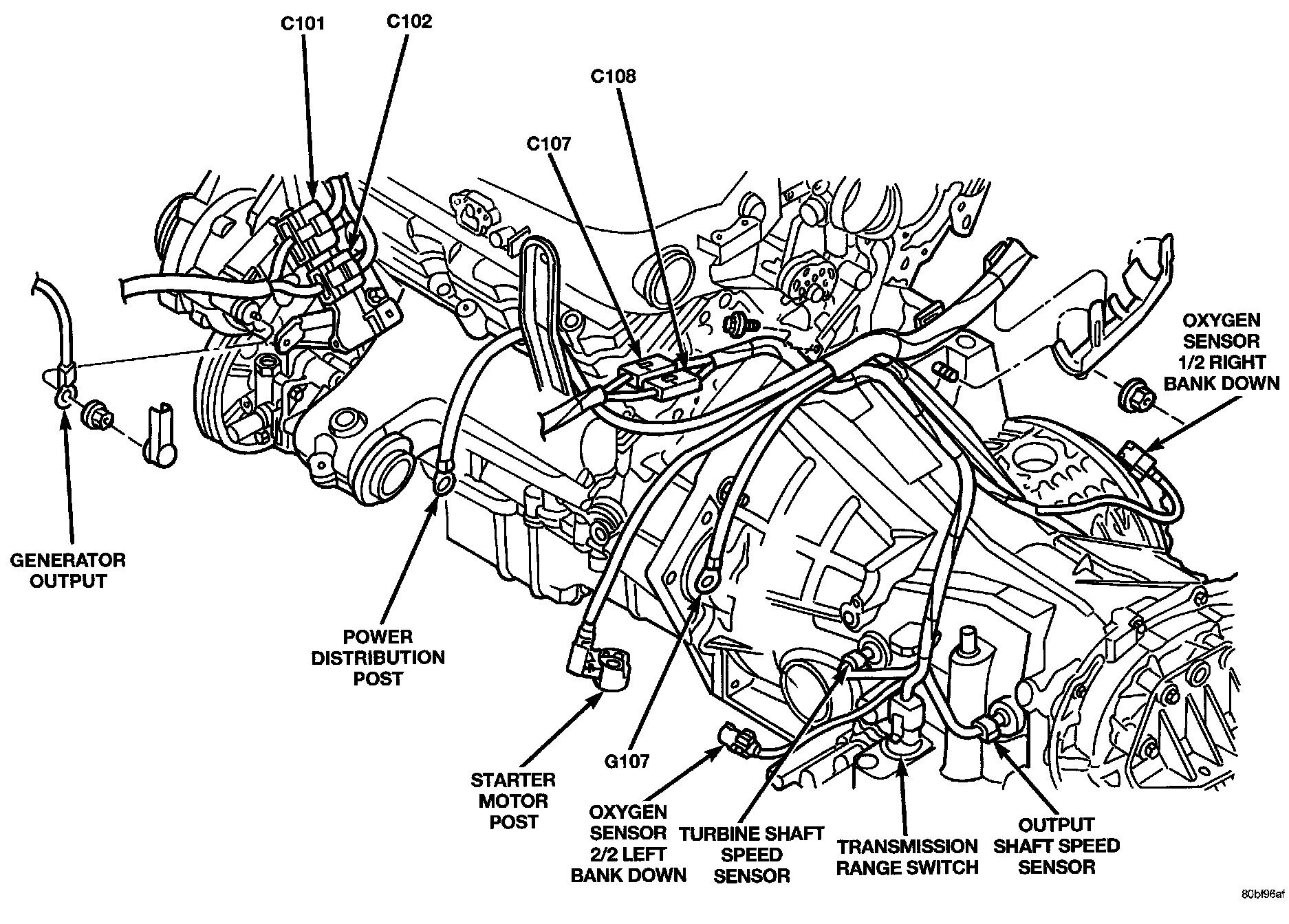 C101
C102
C108
C107
OXYGEN SENSOR 1/2 RIGHT BANK DOWN
GENERATOR OUTPUT
POWER DISTRIBUTION POST
STARTER MOTOR POST
G107
OXYGEN SENSOR 2/2 LEFT BANK DOWN
TURBINE SHAFT SPEED SENSOR
TRANSMISSION RANGE SWITCH
OUTPUT SHAFT SPEED SENSOR
80bf96af