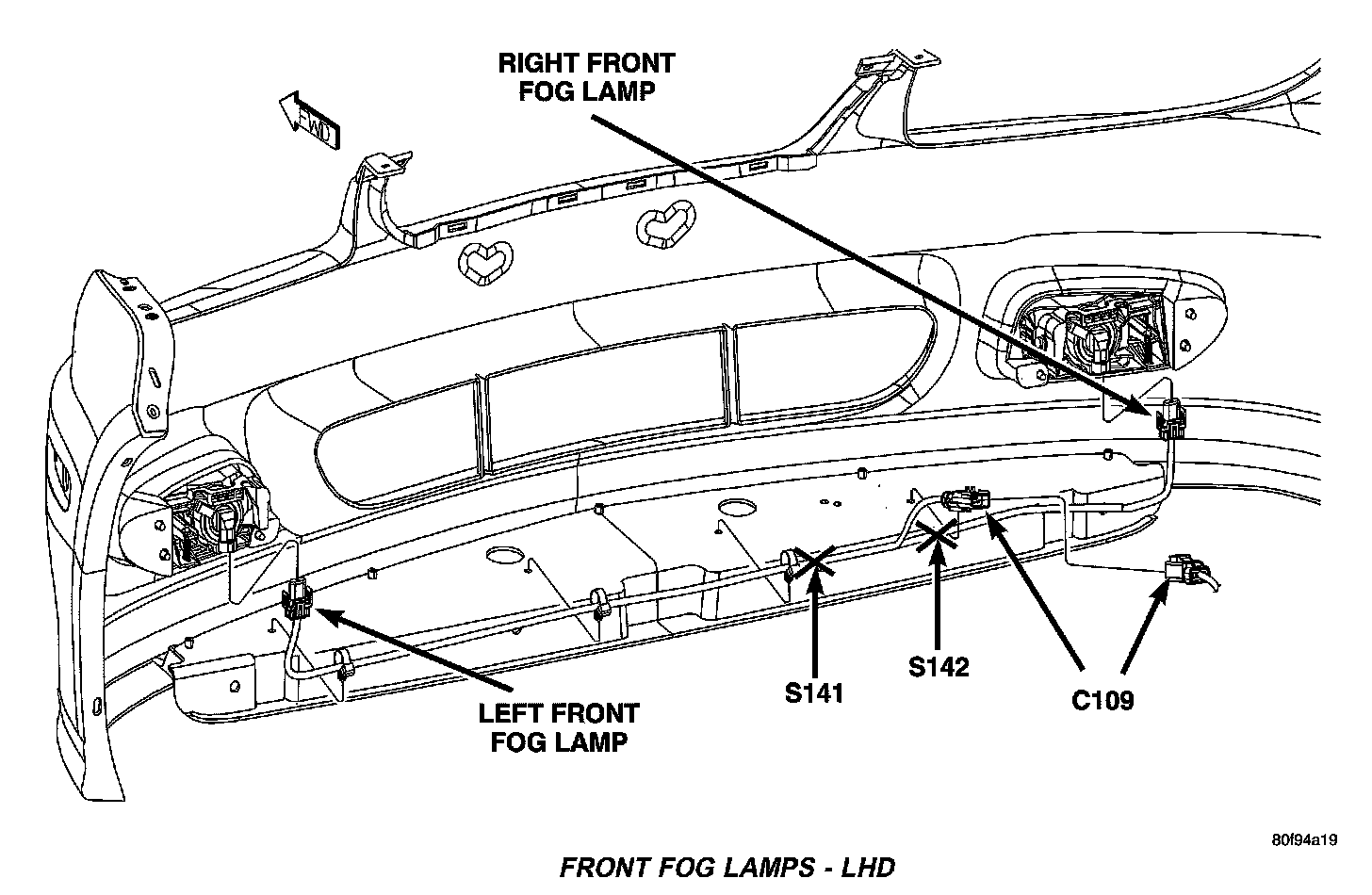 RIGHT FRONT FOG LAMP

FWD

LEFT FRONT FOG LAMP

S141

S142

C109

80f94a19

FRONT FOG LAMPS - LHD