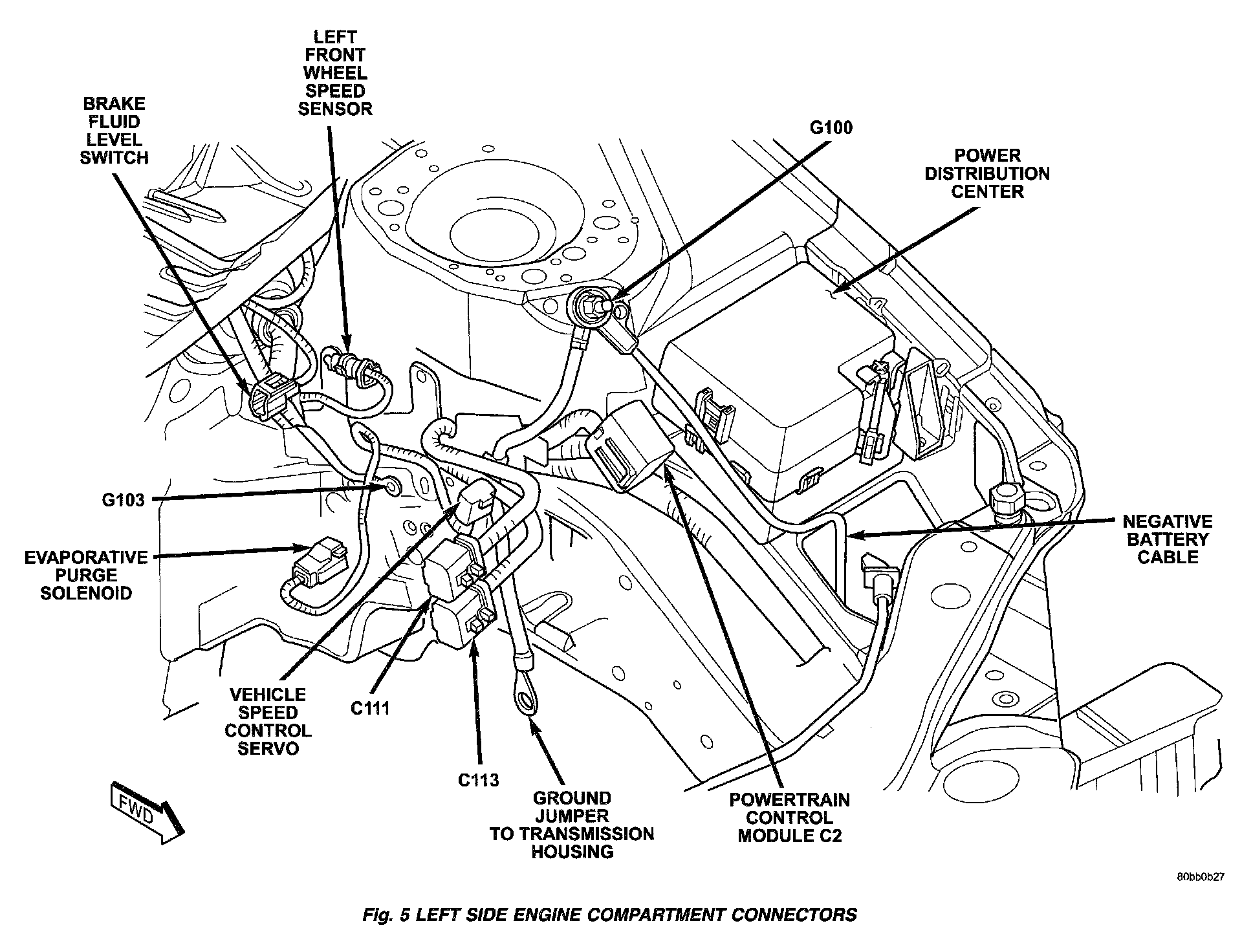 LEFT FRONT WHEEL SPEED SENSOR

BRAKE FLUID LEVEL SWITCH

G100

POWER DISTRIBUTION CENTER

G103

EVAPORATIVE PURGE SOLENOID

NEGATIVE BATTERY CABLE

VEHICLE SPEED CONTROL SERVO

C111

C113

GROUND JUMPER TO TRANSMISSION HOUSING

POWERTRAIN CONTROL MODULE C2

FWD

80bb0b27

Fig. 5 LEFT SIDE ENGINE COMPARTMENT CONNECTORS