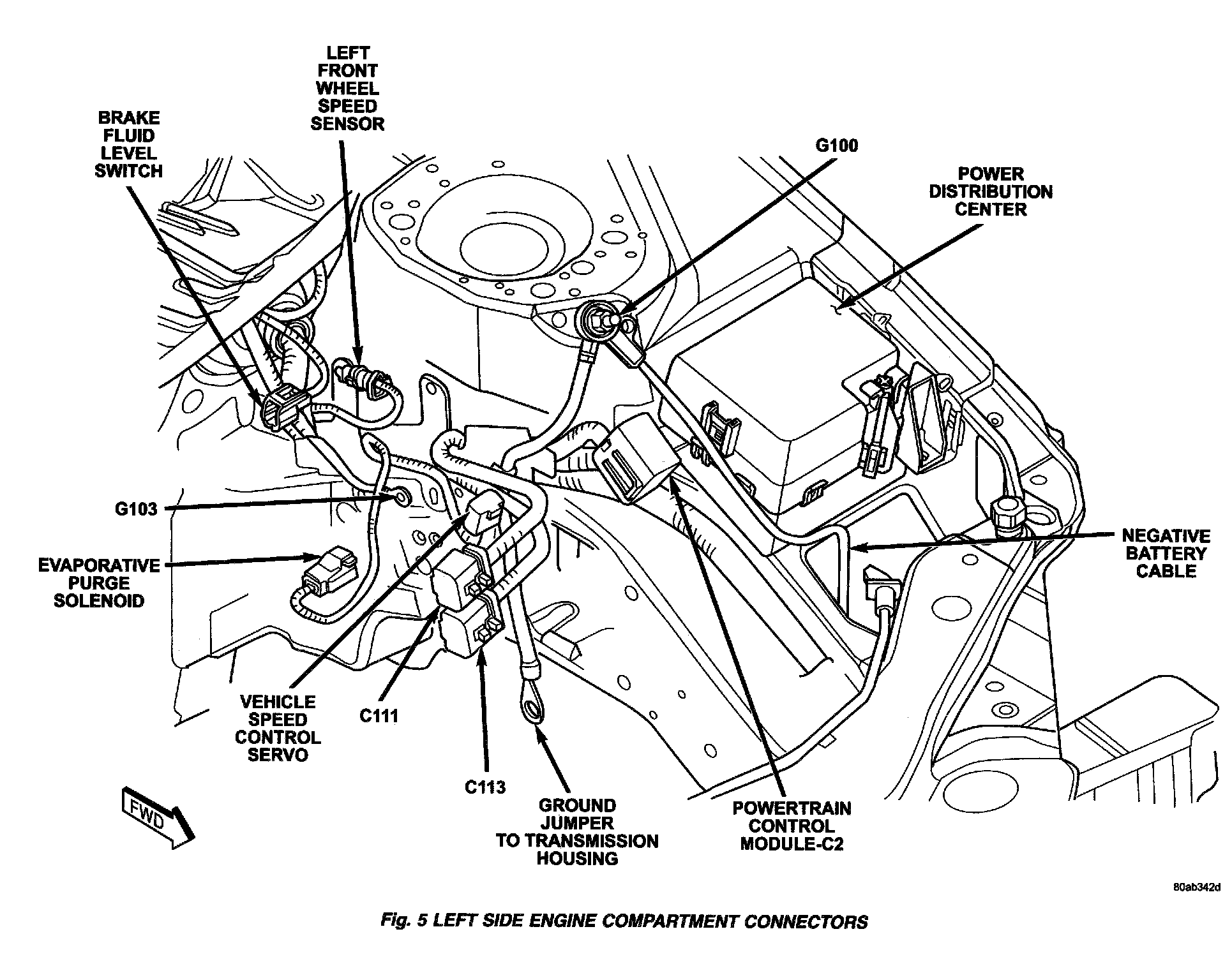 LEFT FRONT WHEEL SPEED SENSOR

BRAKE FLUID LEVEL SWITCH

G100

POWER DISTRIBUTION CENTER

G103

EVAPORATIVE PURGE SOLENOID

NEGATIVE BATTERY CABLE

VEHICLE SPEED CONTROL SERVO

C111

C113

GROUND JUMPER TO TRANSMISSION HOUSING

POWERTRAIN CONTROL MODULE-C2

FWD

80ab342d

Fig. 5 LEFT SIDE ENGINE COMPARTMENT CONNECTORS