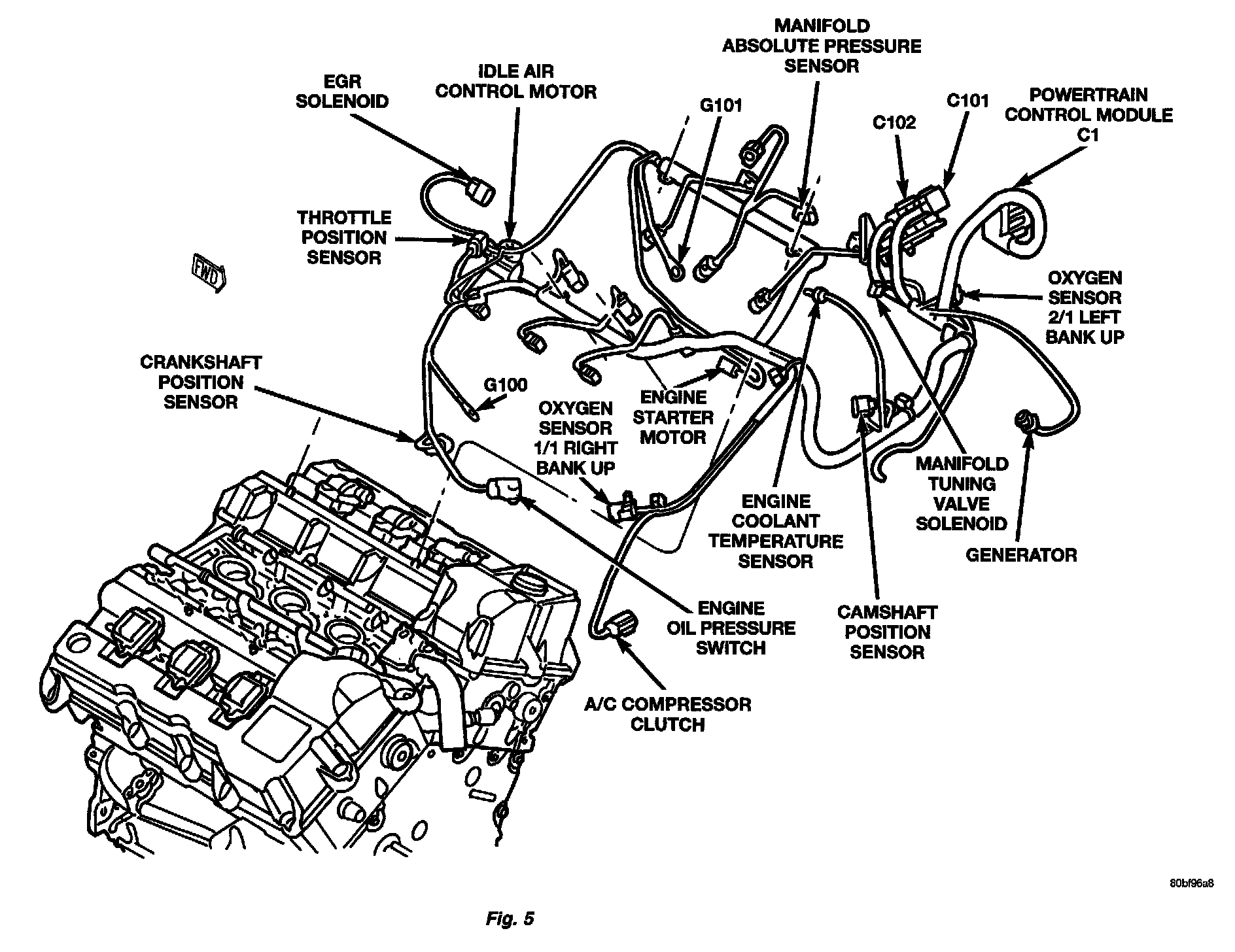 MANIFOLD ABSOLUTE PRESSURE SENSOR

EGR SOLENOID

IDLE AIR CONTROL MOTOR

G101

C102

C101

POWERTRAIN CONTROL MODULE C1

THROTTLE POSITION SENSOR

FWD

OXYGEN SENSOR 2/1 LEFT BANK UP

CRANKSHAFT POSITION SENSOR

G100

OXYGEN SENSOR 1/1 RIGHT BANK UP

ENGINE STARTER MOTOR

MANIFOLD TUNING VALVE SOLENOID

ENGINE COOLANT TEMPERATURE SENSOR

GENERATOR

ENGINE OIL PRESSURE SWITCH

CAMSHAFT POSITION SENSOR

A/C COMPRESSOR CLUTCH

80bf96a8

Fig. 5