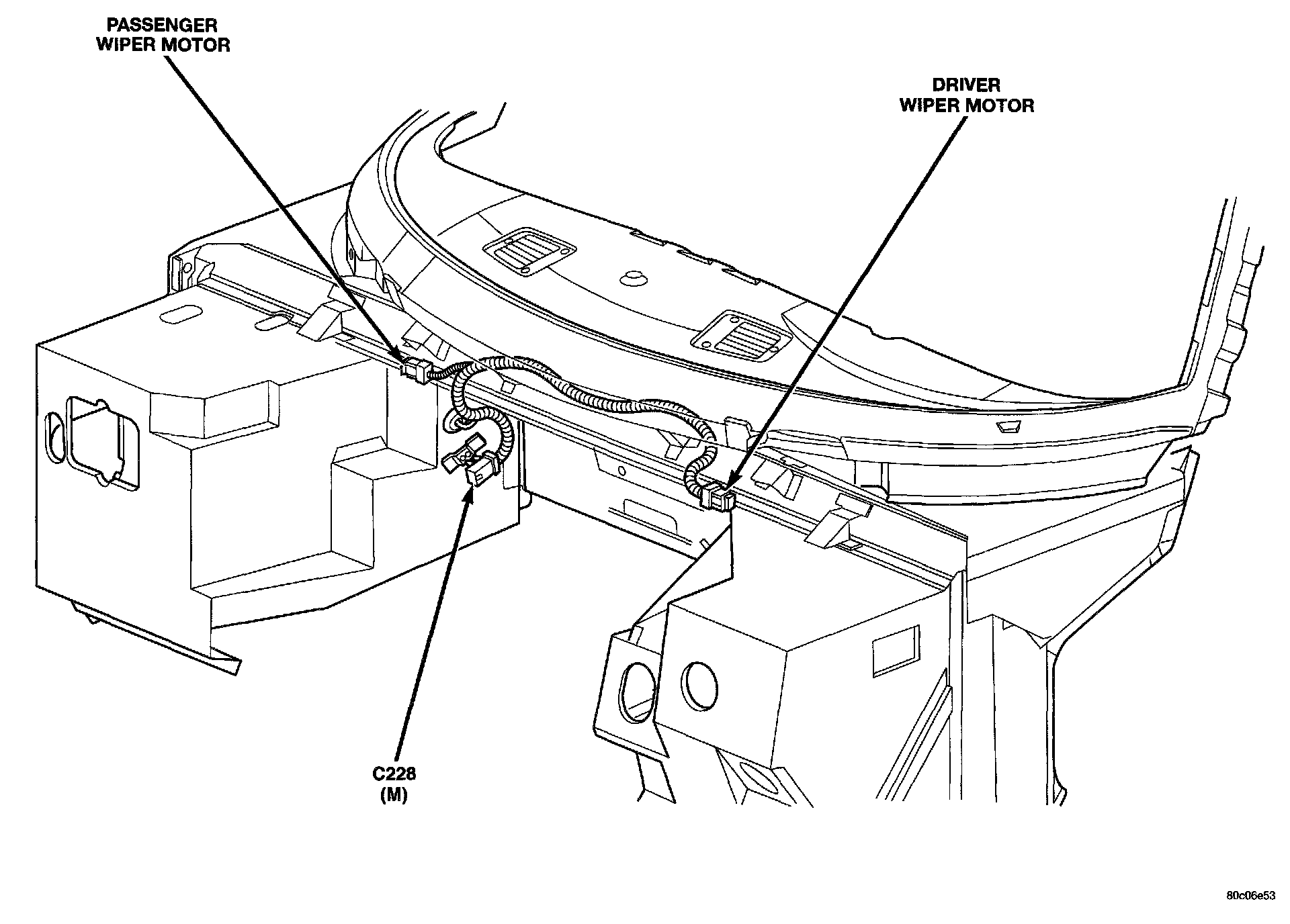 PASSENGER WIPER MOTOR

DRIVER WIPER MOTOR

C228 (M)

80c06e53