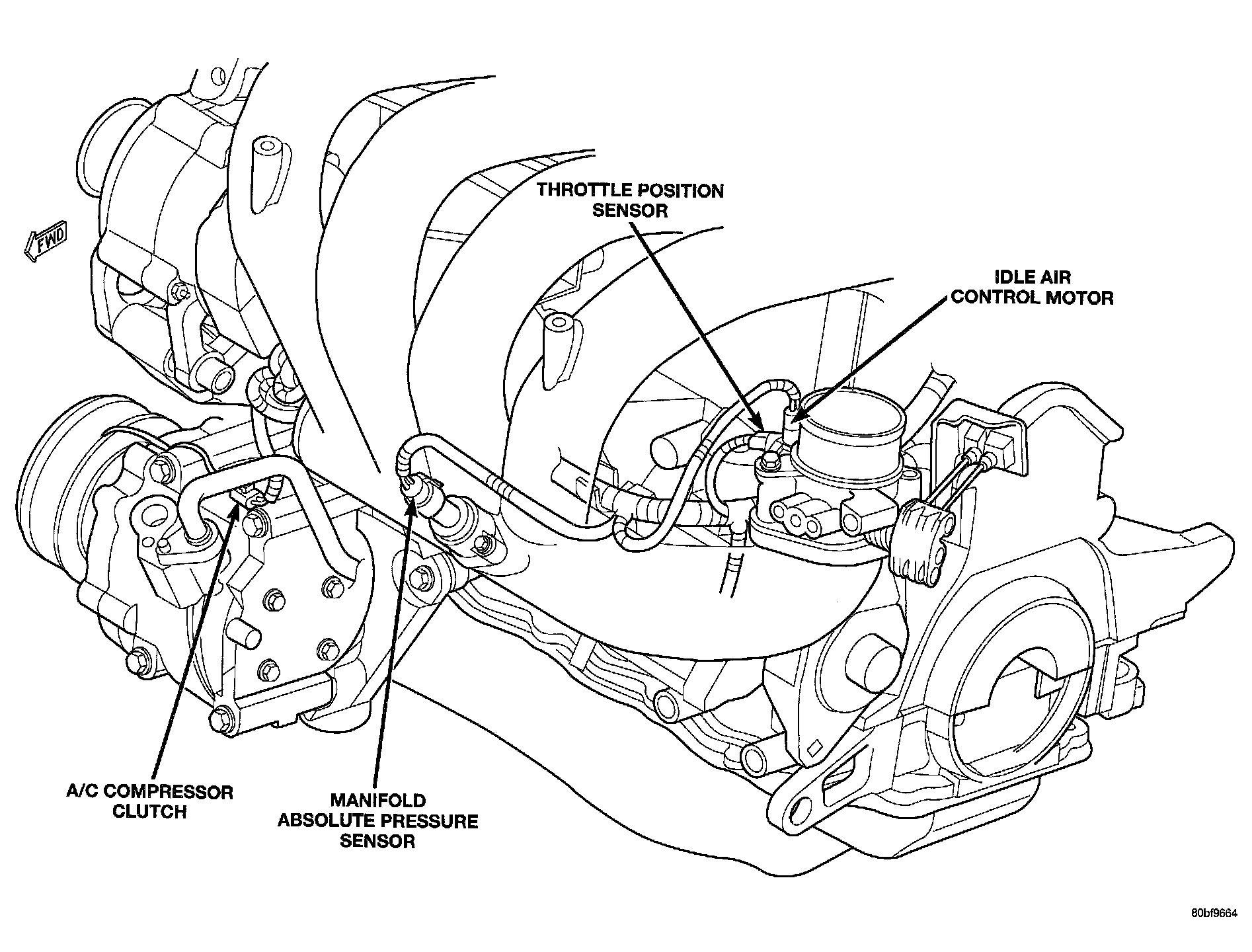 FWD

THROTTLE POSITION SENSOR

IDLE AIR CONTROL MOTOR

A/C COMPRESSOR CLUTCH

MANIFOLD ABSOLUTE PRESSURE SENSOR

80bf9664