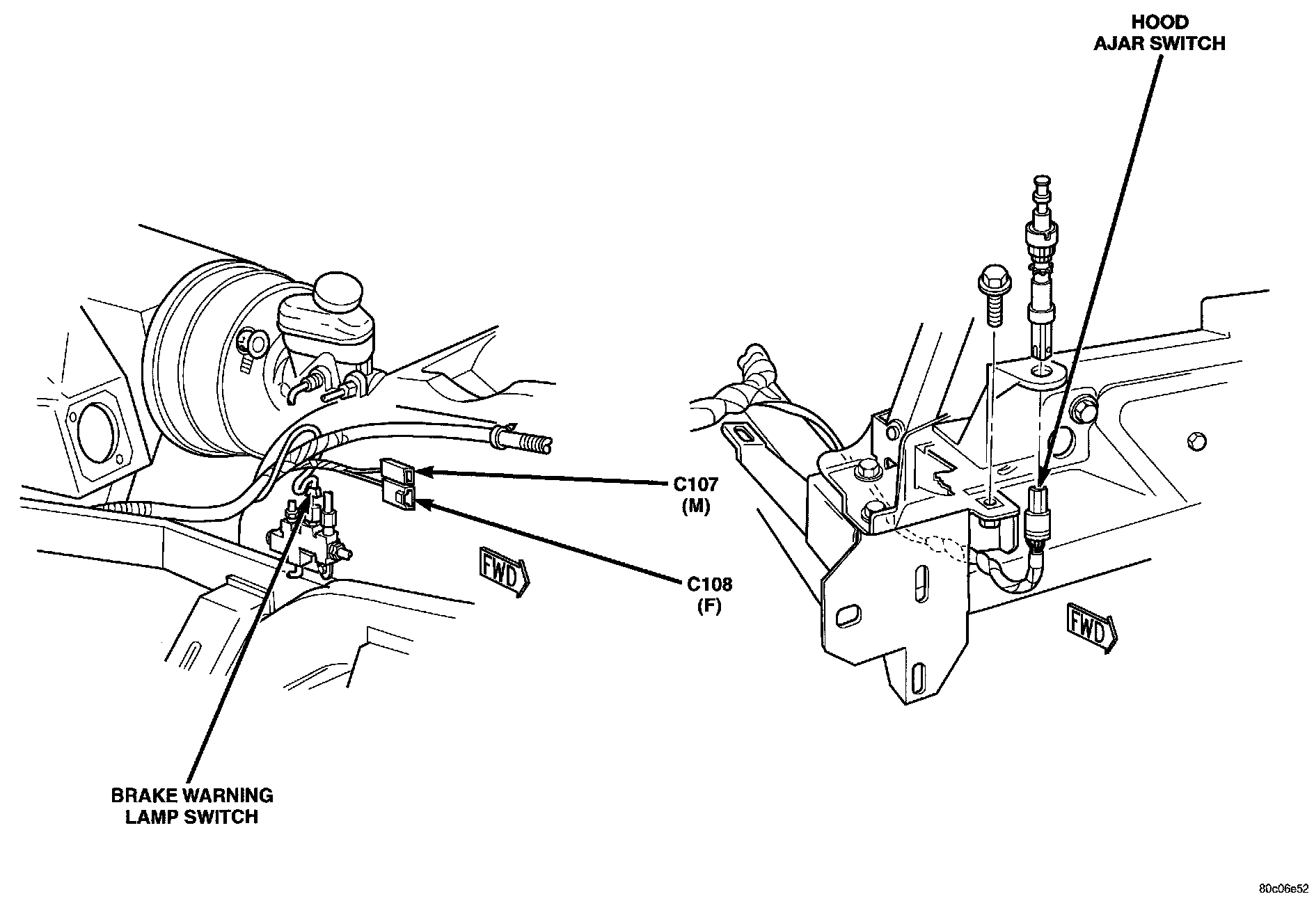 HOOD
AJAR SWITCH

C107
(M)

C108
(F)

FWD

FWD

BRAKE WARNING
LAMP SWITCH

80c06e52