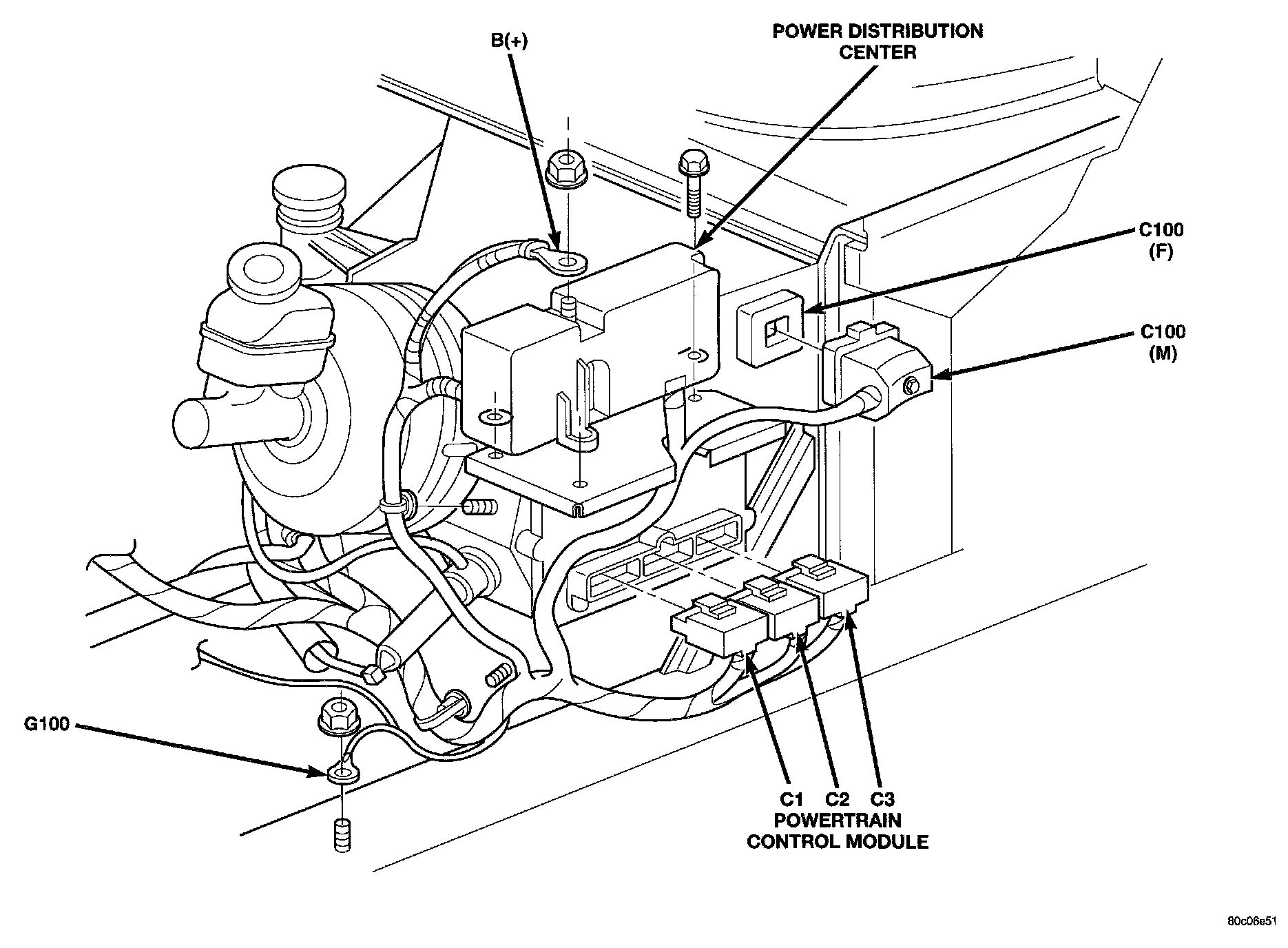 B(+)

POWER DISTRIBUTION CENTER

C100 (F)

C100 (M)

G100

C1 C2 C3
POWERTRAIN CONTROL MODULE

80c06e51