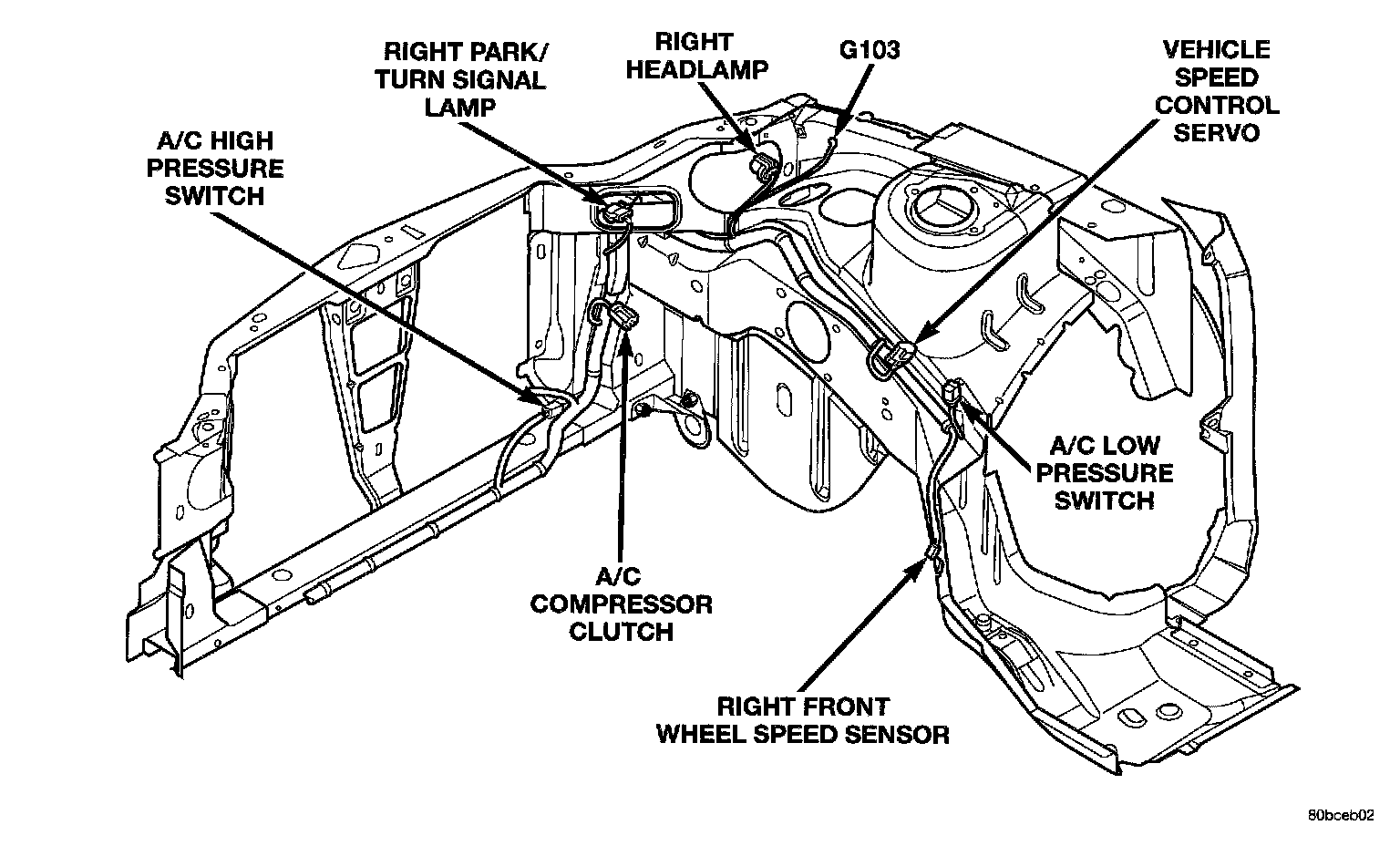 RIGHT PARK/
TURN SIGNAL
LAMP

RIGHT
HEADLAMP

G103

VEHICLE
SPEED
CONTROL
SERVO

A/C HIGH
PRESSURE
SWITCH

A/C LOW
PRESSURE
SWITCH

A/C
COMPRESSOR
CLUTCH

RIGHT FRONT
WHEEL SPEED SENSOR

80bceb02