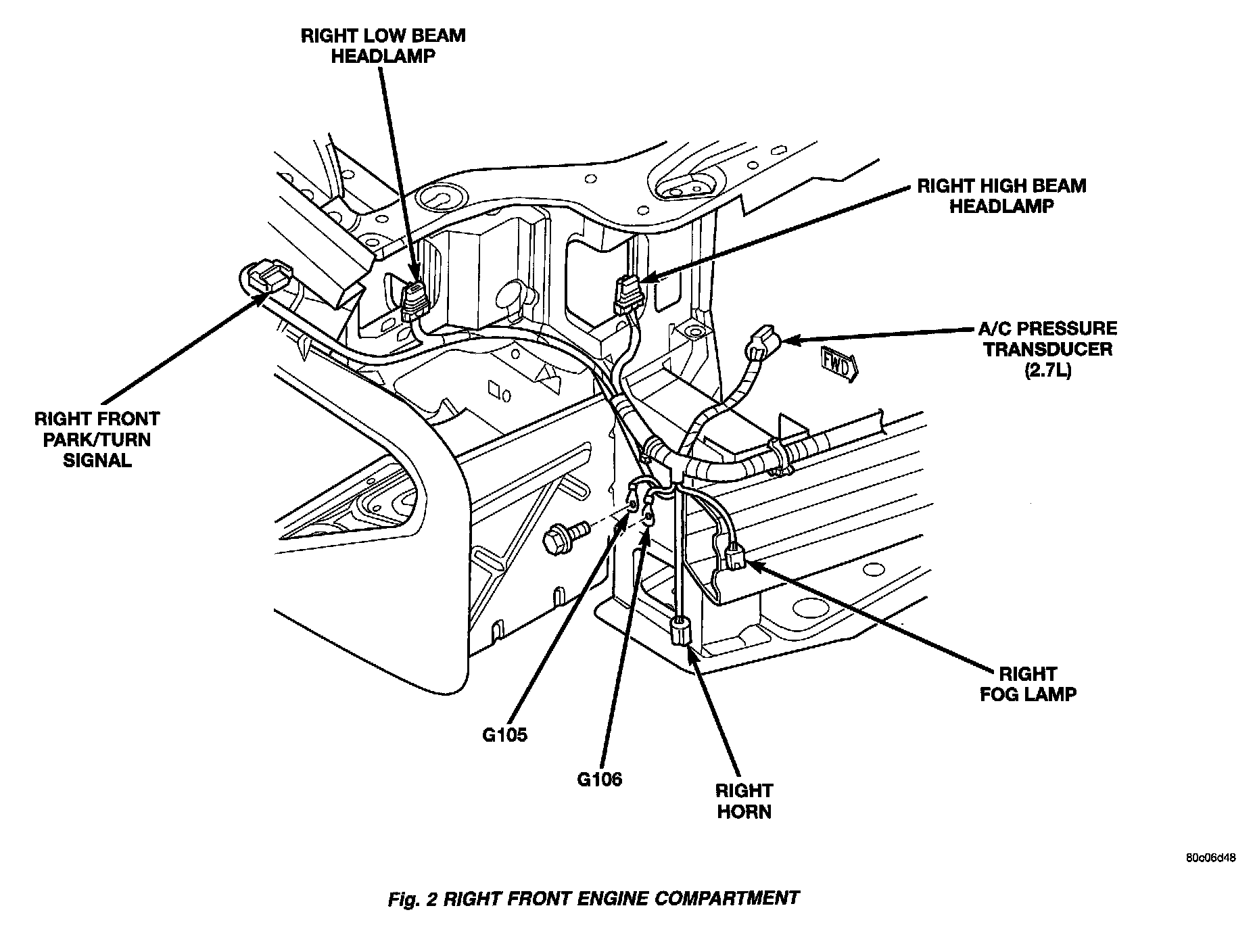 RIGHT LOW BEAM HEADLAMP

RIGHT HIGH BEAM HEADLAMP

A/C PRESSURE TRANSDUCER (2.7L)

FWD

RIGHT FRONT PARK/TURN SIGNAL

RIGHT FOG LAMP

G105

G106

RIGHT HORN

80c06d48

Fig. 2 RIGHT FRONT ENGINE COMPARTMENT