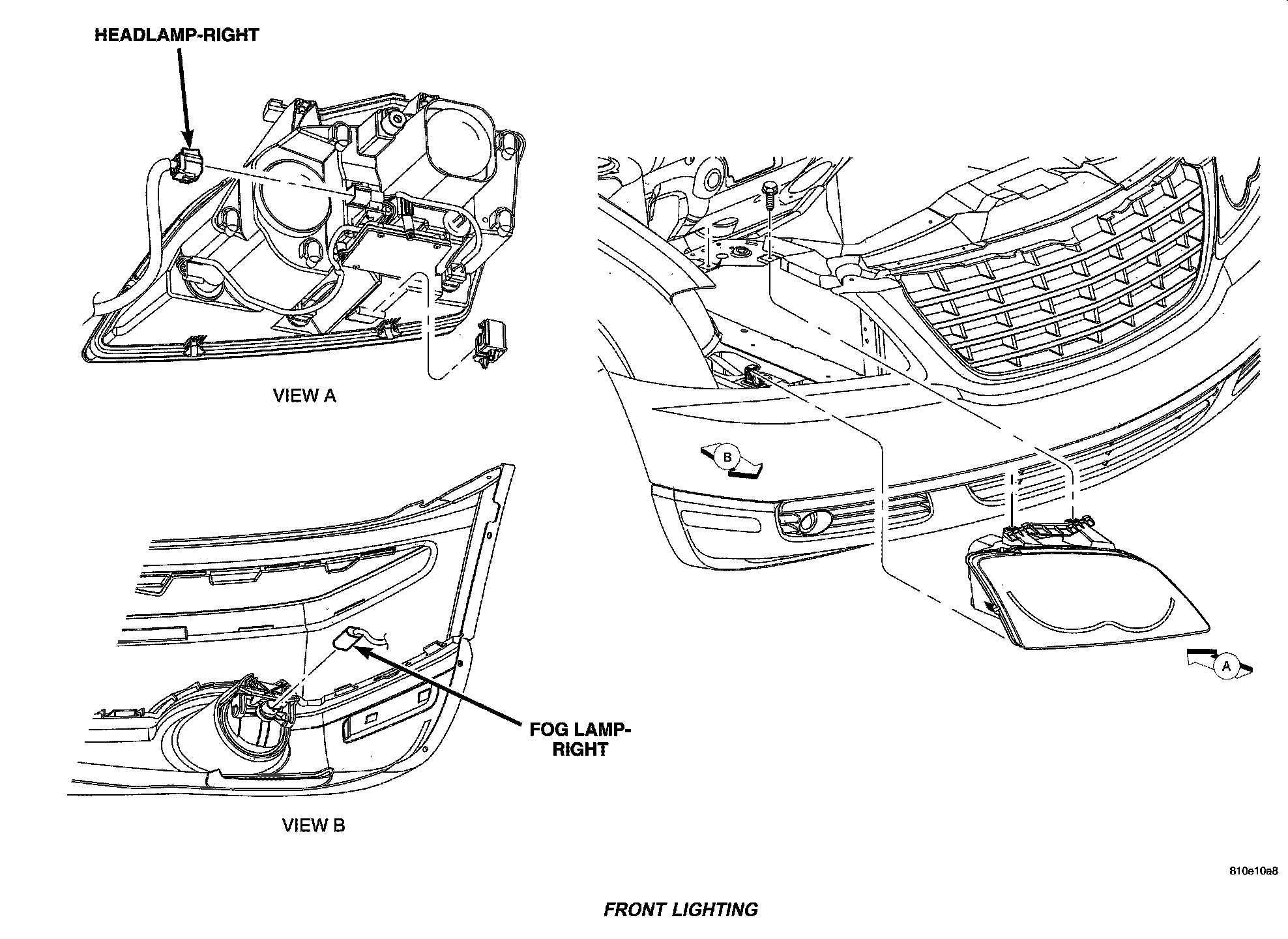 HEADLAMP-RIGHT

VIEW A

B

A

FOG LAMP-RIGHT

VIEW B

810e10a8

FRONT LIGHTING