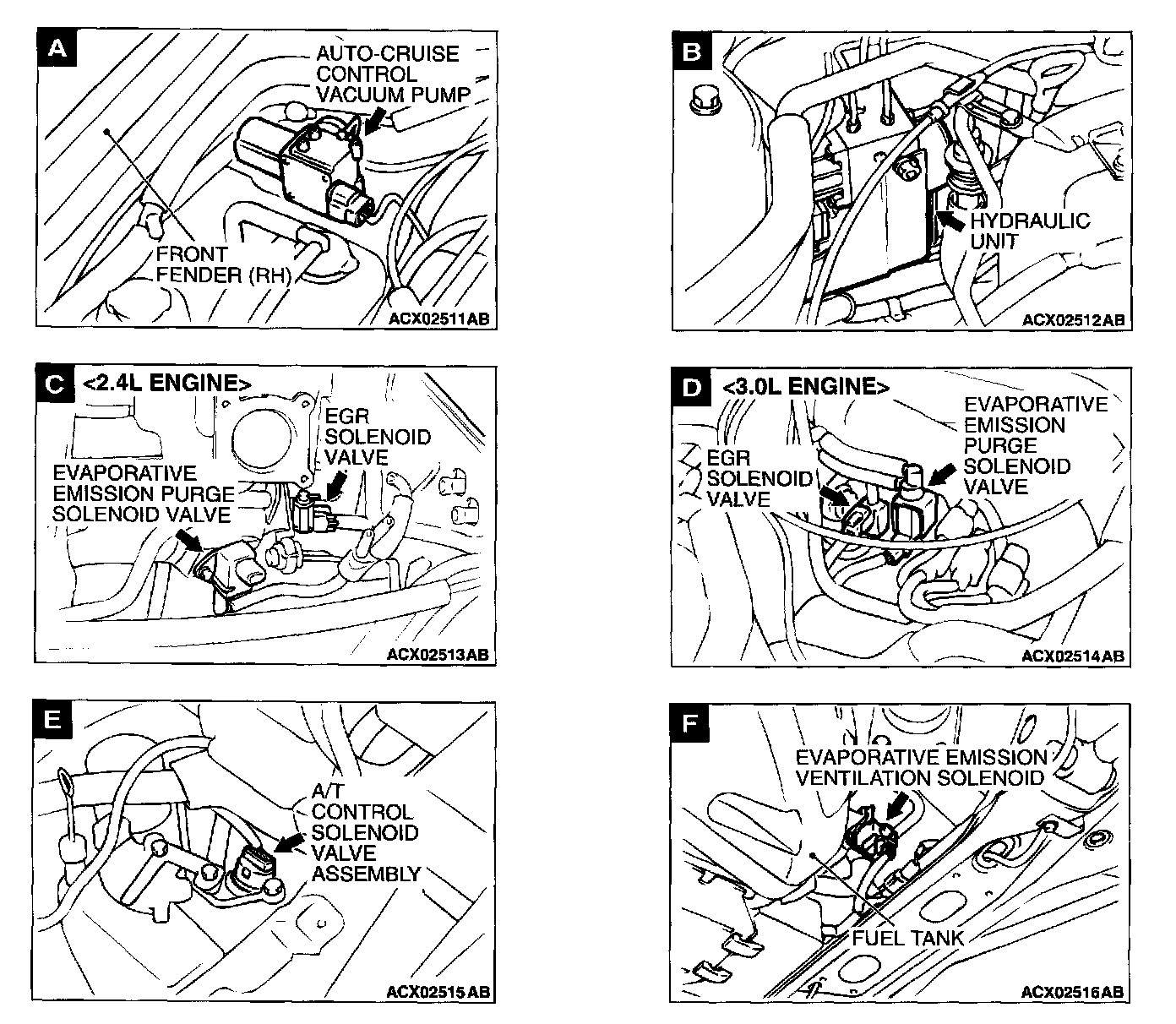 A

AUTO-CRUISE CONTROL VACUUM PUMP

FRONT FENDER (RH)

ACX02511AB

B

HYDRAULIC UNIT

ACX02512AB

C

<2.4L ENGINE>

EGR SOLENOID VALVE

EVAPORATIVE EMISSION PURGE SOLENOID VALVE

ACX02513AB

D

<3.0L ENGINE>

EVAPORATIVE EMISSION PURGE SOLENOID VALVE

EGR SOLENOID VALVE

ACX02514AB

E

A/T CONTROL SOLENOID VALVE ASSEMBLY

ACX02515AB

F

EVAPORATIVE EMISSION VENTILATION SOLENOID

FUEL TANK

ACX02516AB