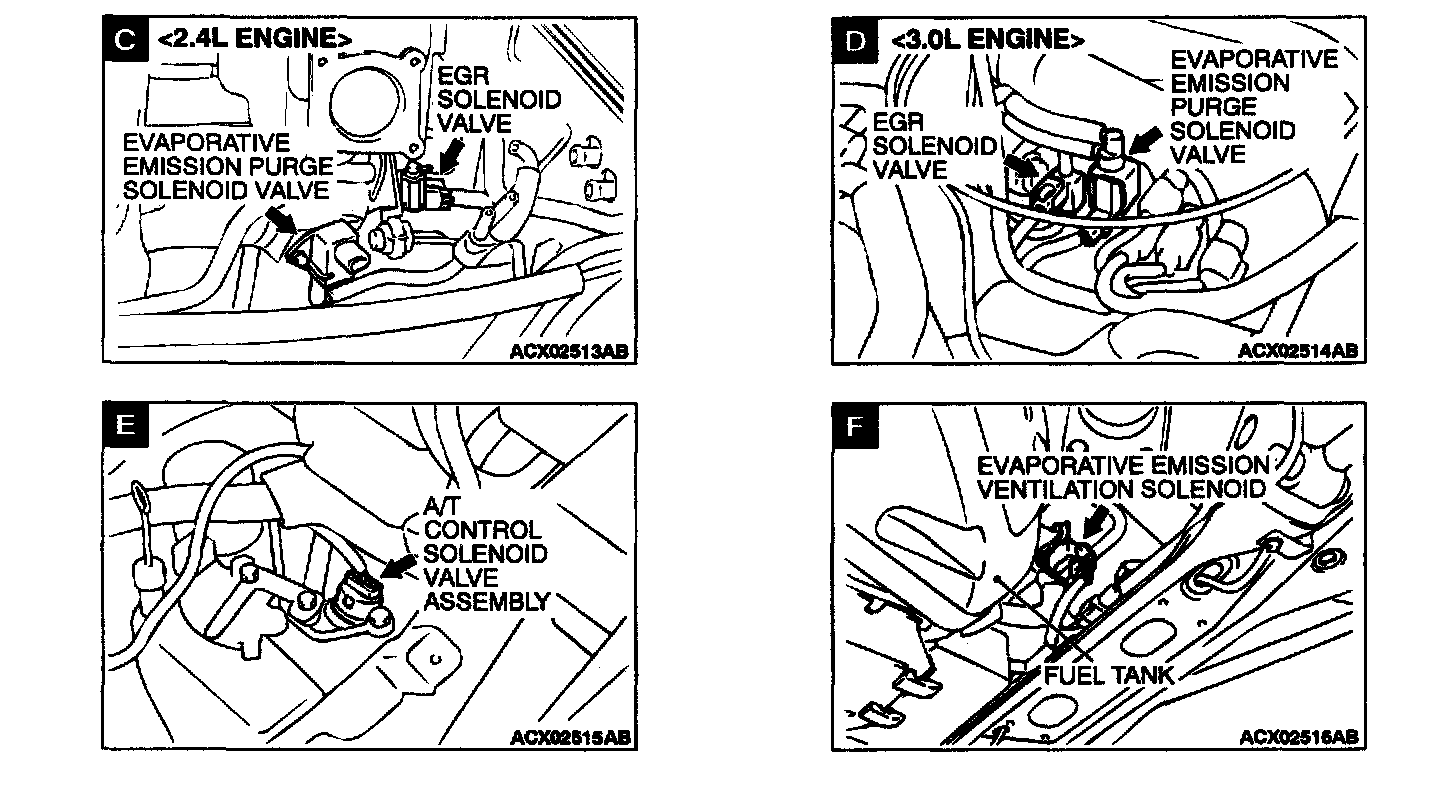 C <2.4L ENGINE>

EGR SOLENOID VALVE

EVAPORATIVE EMISSION PURGE SOLENOID VALVE

ACX02513AB

D <3.0L ENGINE>

EVAPORATIVE EMISSION PURGE SOLENOID VALVE

EGR SOLENOID VALVE

ACX02514AB

E

A/T CONTROL SOLENOID VALVE ASSEMBLY

ACX02515AB

F

EVAPORATIVE EMISSION VENTILATION SOLENOID

FUEL TANK

ACX02516AB