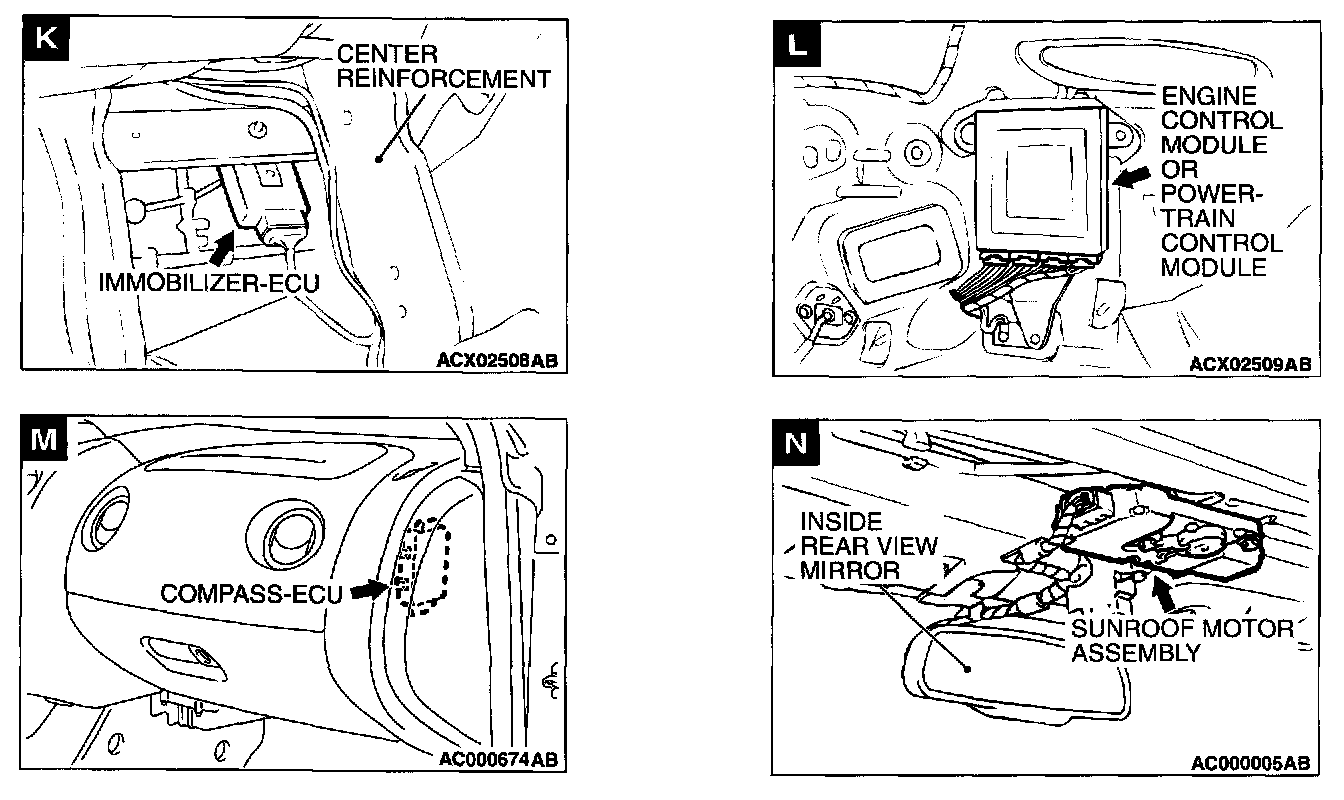 K

CENTER REINFORCEMENT

IMMOBILIZER-ECU

ACX02508AB

L

ENGINE CONTROL MODULE OR POWER-TRAIN CONTROL MODULE

ACX02509AB

M

COMPASS-ECU

AC000674AB

N

INSIDE REAR VIEW MIRROR

SUNROOF MOTOR ASSEMBLY

AC000005AB