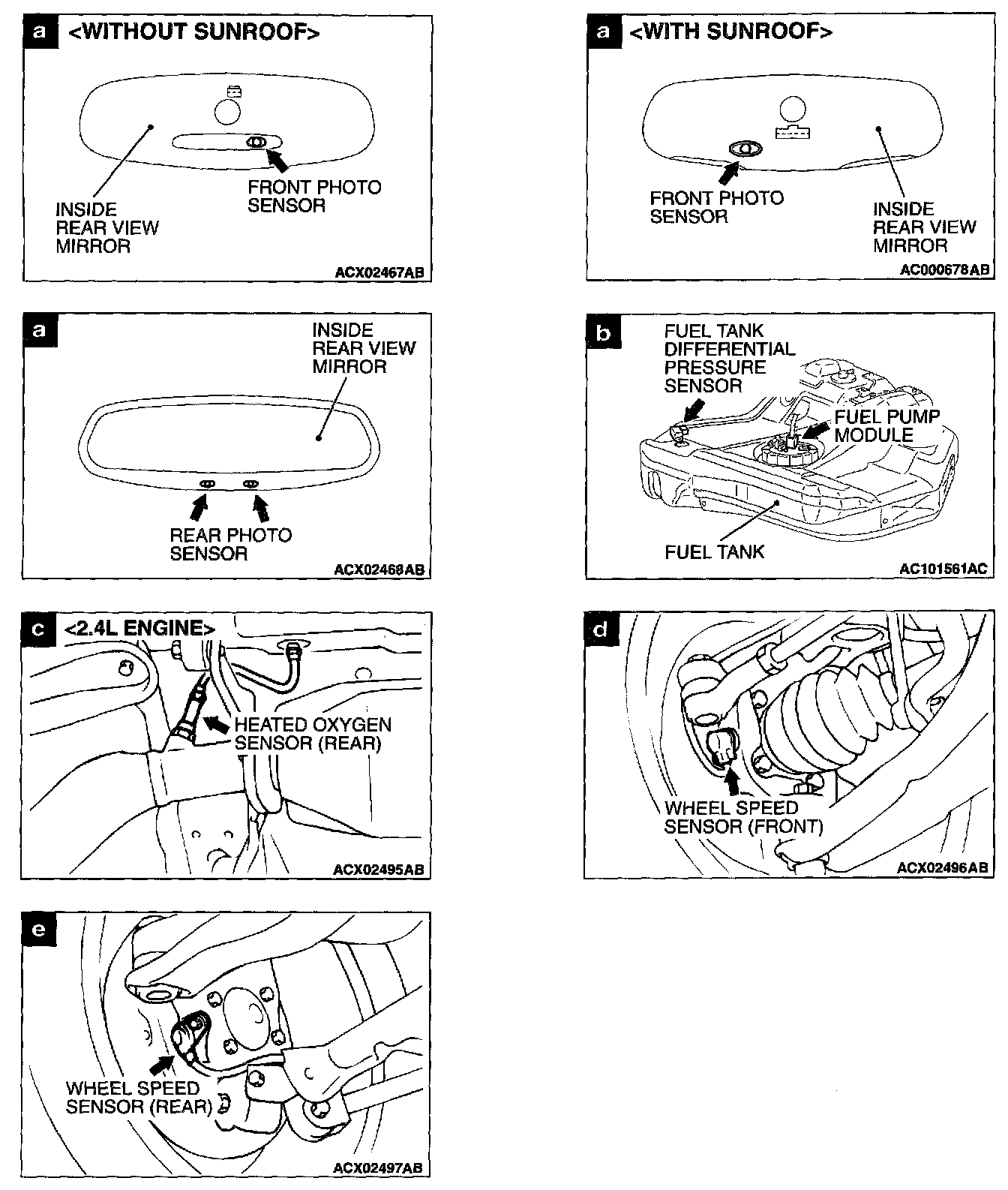 a <WITHOUT SUNROOF>

INSIDE REAR VIEW MIRROR

FRONT PHOTO SENSOR

ACX02467AB

a <WITH SUNROOF>

FRONT PHOTO SENSOR

INSIDE REAR VIEW MIRROR

AC000678AB

a

INSIDE REAR VIEW MIRROR

REAR PHOTO SENSOR

ACX02468AB

b

FUEL TANK DIFFERENTIAL PRESSURE SENSOR

FUEL PUMP MODULE

FUEL TANK

AC101561AC

c <2.4L ENGINE>

HEATED OXYGEN SENSOR (REAR)

ACX02495AB

d

WHEEL SPEED SENSOR (FRONT)

ACX02496AB

e

WHEEL SPEED SENSOR (REAR)

ACX02497AB