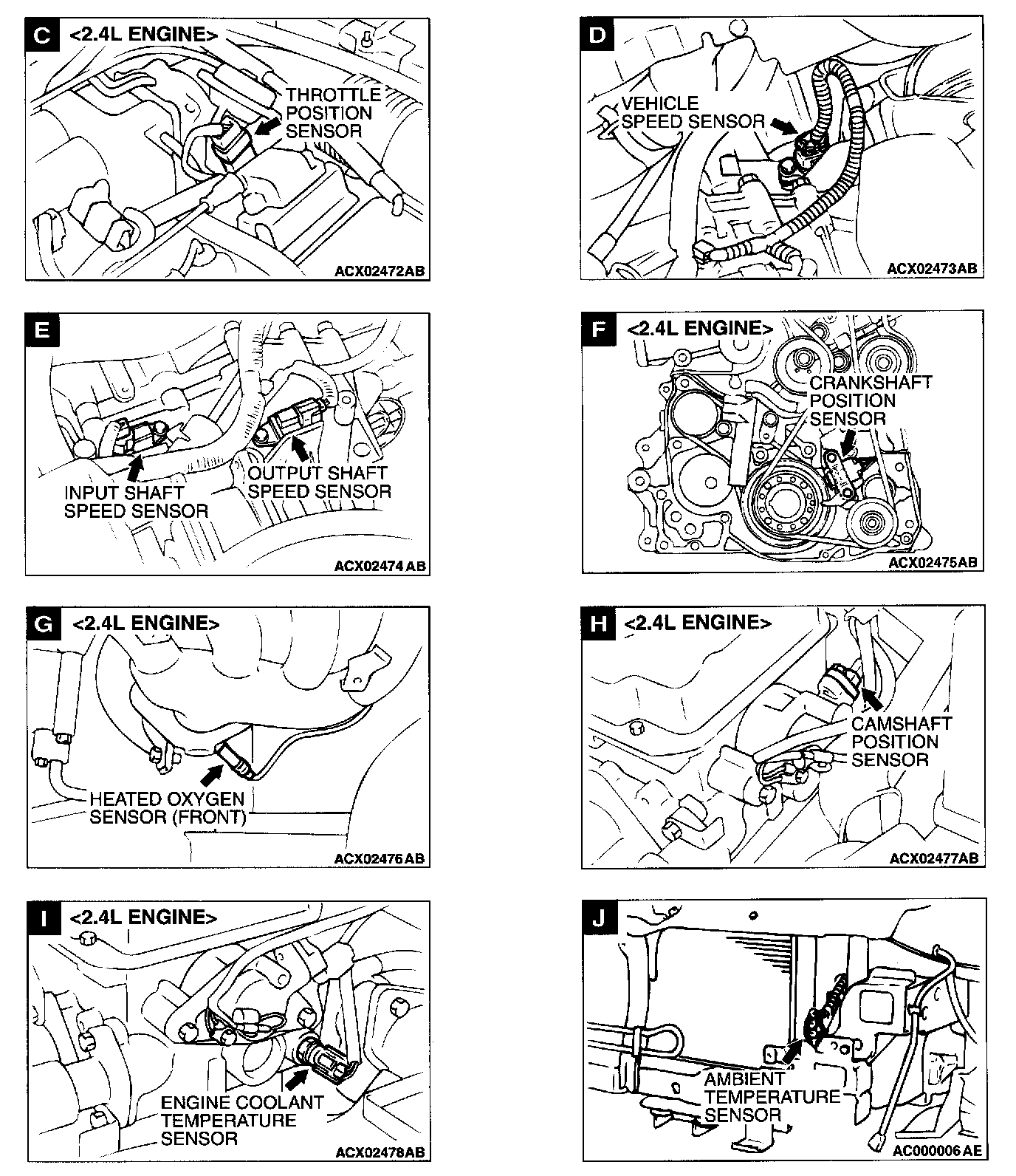 C <2.4L ENGINE>

THROTTLE POSITION SENSOR

ACX02472AB

D

VEHICLE SPEED SENSOR

ACX02473AB

E

INPUT SHAFT SPEED SENSOR

OUTPUT SHAFT SPEED SENSOR

ACX02474AB

F <2.4L ENGINE>

CRANKSHAFT POSITION SENSOR

ACX02475AB

G <2.4L ENGINE>

HEATED OXYGEN SENSOR (FRONT)

ACX02476AB

H <2.4L ENGINE>

CAMSHAFT POSITION SENSOR

ACX02477AB

I <2.4L ENGINE>

ENGINE COOLANT TEMPERATURE SENSOR

ACX02478AB

J

AMBIENT TEMPERATURE SENSOR

AC000006AE