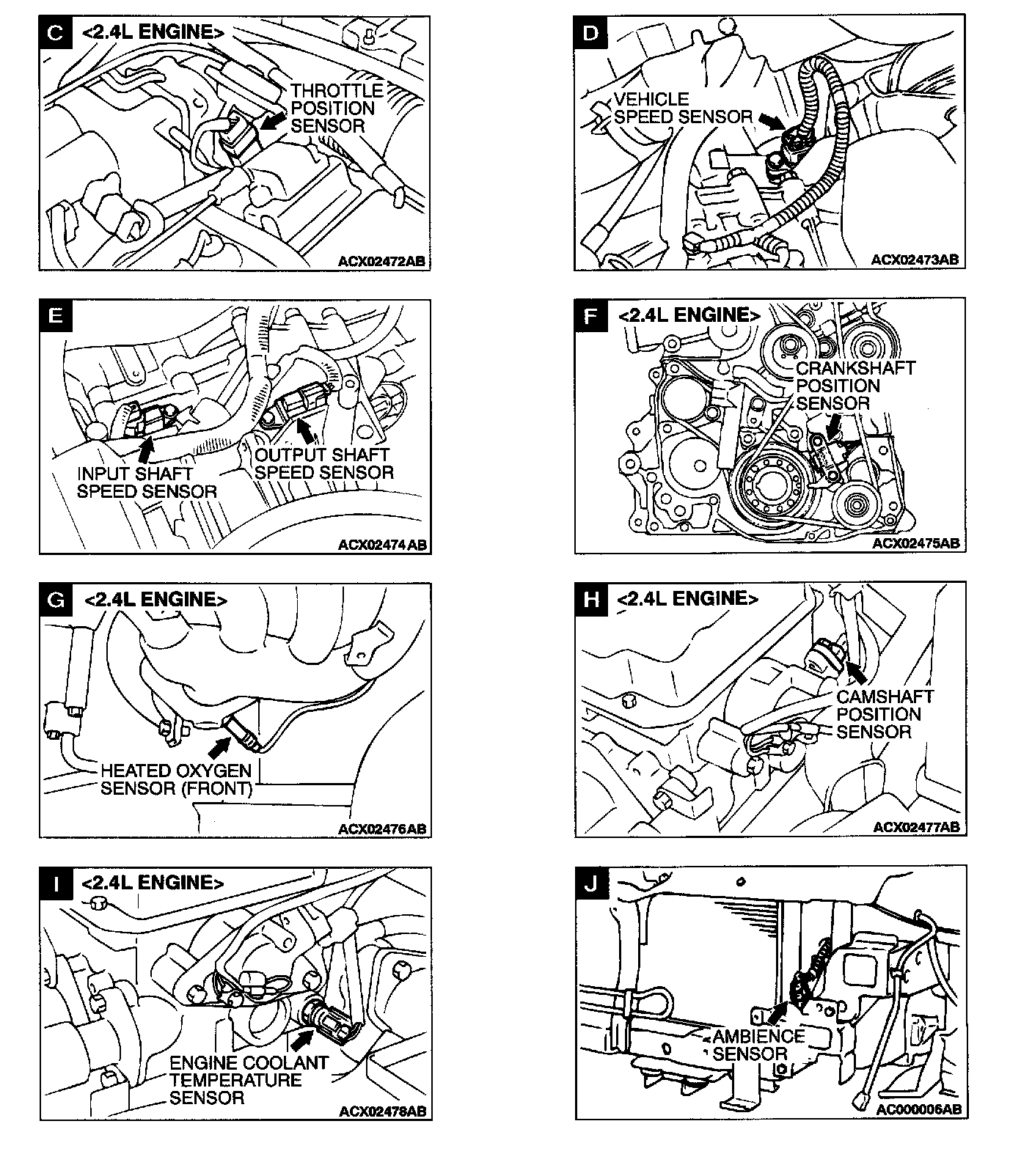 C <2.4L ENGINE>
THROTTLE POSITION SENSOR
ACX02472AB

D
VEHICLE SPEED SENSOR
ACX02473AB

E
INPUT SHAFT SPEED SENSOR
OUTPUT SHAFT SPEED SENSOR
ACX02474AB

F <2.4L ENGINE>
CRANKSHAFT POSITION SENSOR
ACX02475AB

G <2.4L ENGINE>
HEATED OXYGEN SENSOR (FRONT)
ACX02476AB

H <2.4L ENGINE>
CAMSHAFT POSITION SENSOR
ACX02477AB

I <2.4L ENGINE>
ENGINE COOLANT TEMPERATURE SENSOR
ACX02478AB

J
AMBIENCE SENSOR
AC000006AB