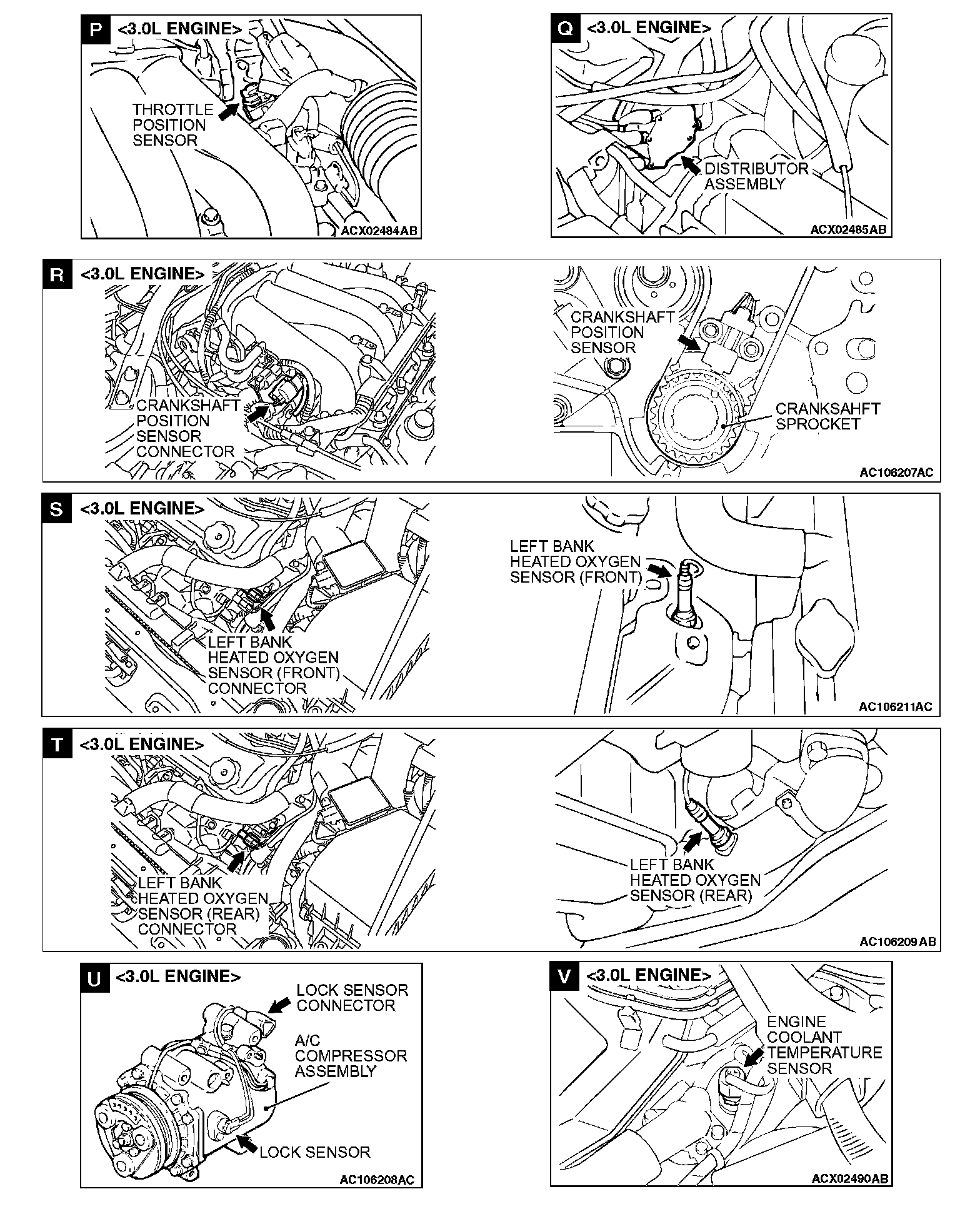 P <3.0L ENGINE>

THROTTLE POSITION SENSOR

ACX02484AB

Q <3.0L ENGINE>

DISTRIBUTOR ASSEMBLY

ACX02485AB

R <3.0L ENGINE>

CRANKSHAFT POSITION SENSOR CONNECTOR

CRANKSHAFT POSITION SENSOR

CRANKSAHFT SPROCKET

AC106207AC

S <3.0L ENGINE>

LEFT BANK HEATED OXYGEN SENSOR (FRONT) CONNECTOR

LEFT BANK HEATED OXYGEN SENSOR (FRONT)

AC106211AC

T <3.0L ENGINE>

LEFT BANK HEATED OXYGEN SENSOR (REAR) CONNECTOR

LEFT BANK HEATED OXYGEN SENSOR (REAR)

AC106209AB

U <3.0L ENGINE>

LOCK SENSOR CONNECTOR

A/C COMPRESSOR ASSEMBLY

LOCK SENSOR

AC106208AC

V <3.0L ENGINE>

ENGINE COOLANT TEMPERATURE SENSOR

ACX02490AB