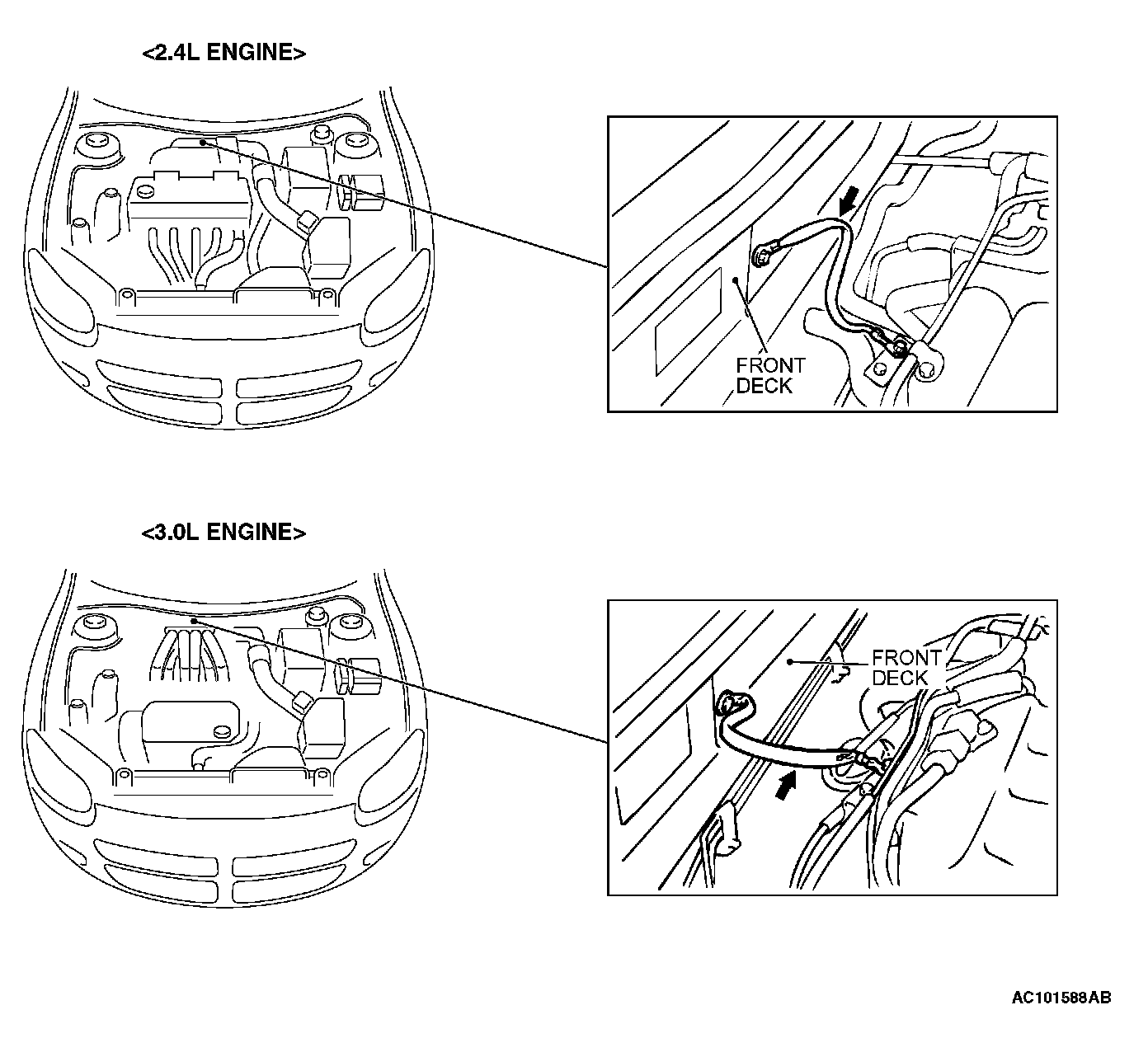 <2.4L ENGINE>

FRONT DECK

<3.0L ENGINE>

FRONT DECK

AC101588AB