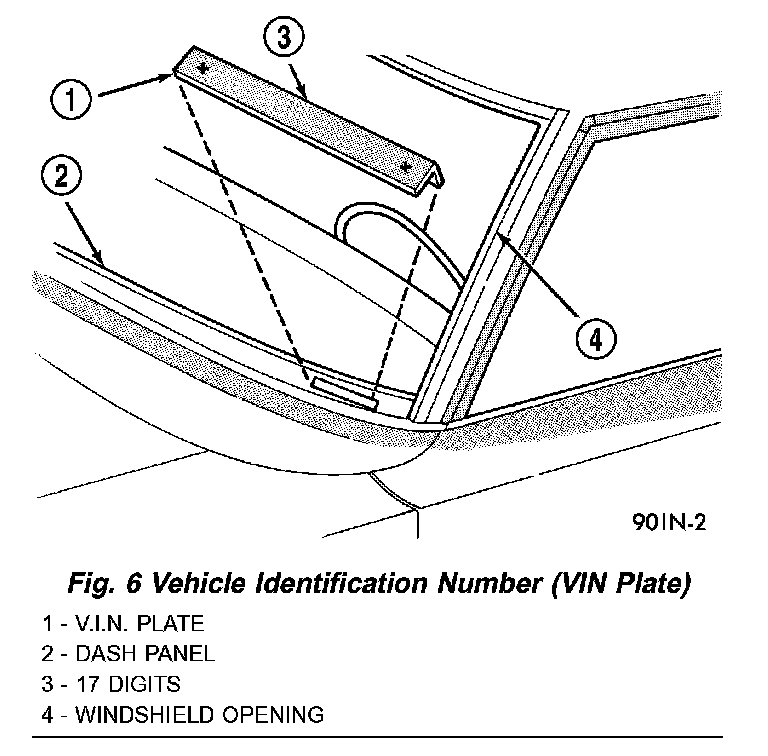 3
1
2
4
90IN-2

Fig. 6 Vehicle Identification Number (VIN Plate)

1 - V.I.N. PLATE
2 - DASH PANEL
3 - 17 DIGITS
4 - WINDSHIELD OPENING