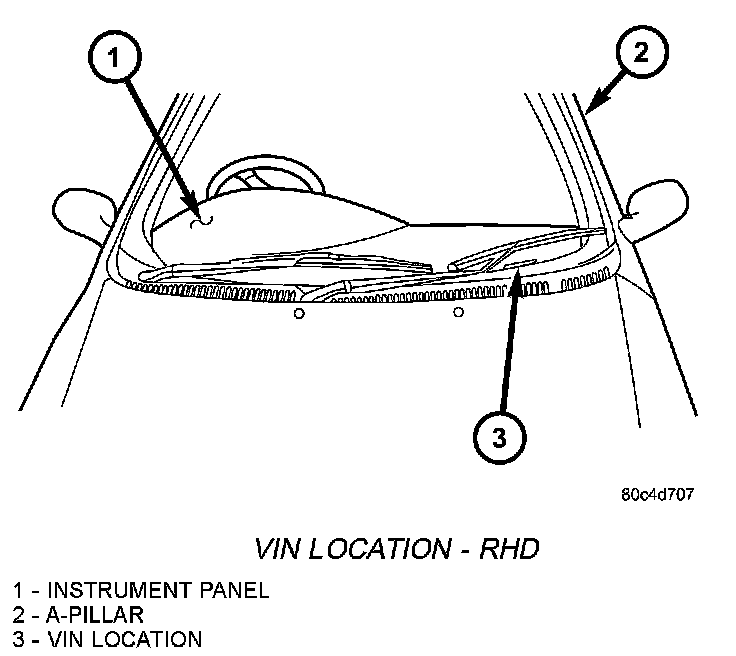 1
2
3
80c4d707

VIN LOCATION - RHD

1 - INSTRUMENT PANEL
2 - A-PILLAR
3 - VIN LOCATION