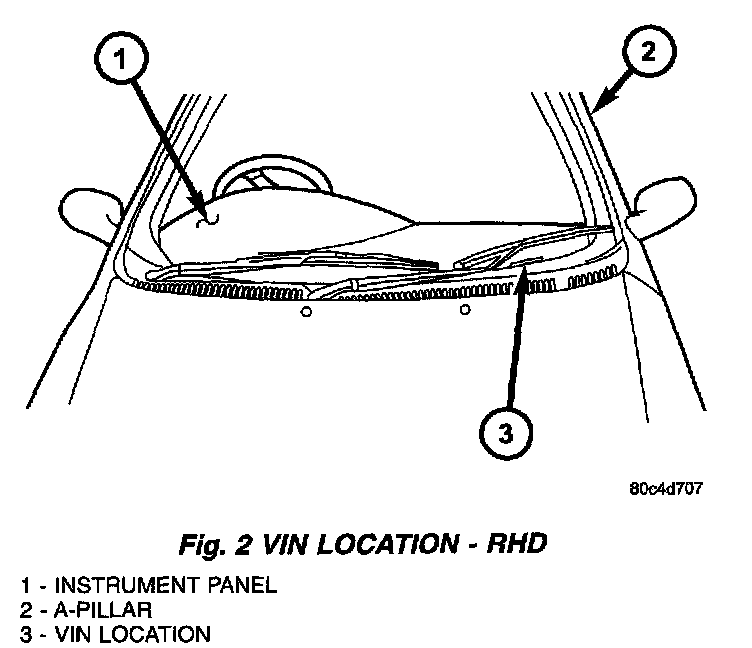 1

2

3

80c4d707

Fig. 2 VIN LOCATION - RHD

1 - INSTRUMENT PANEL
2 - A-PILLAR
3 - VIN LOCATION