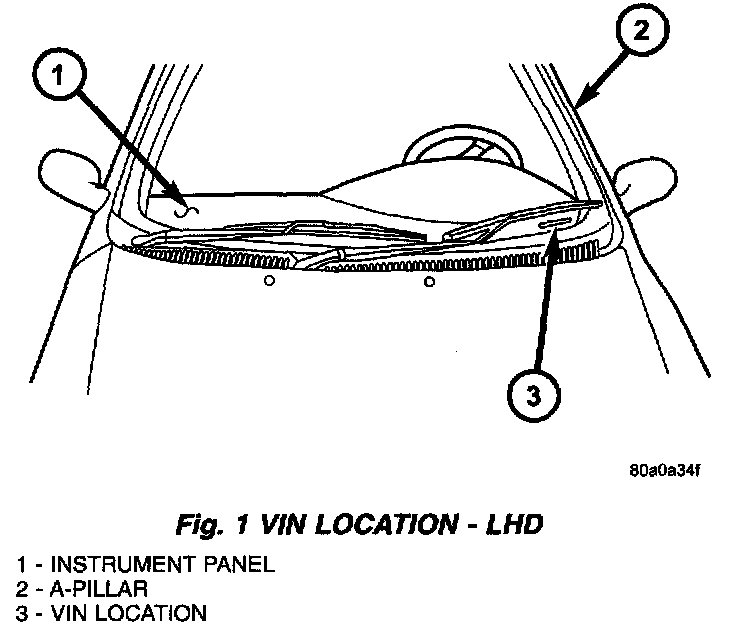 1

2

3

80a0a34f

Fig. 1 VIN LOCATION - LHD

1 - INSTRUMENT PANEL
2 - A-PILLAR
3 - VIN LOCATION