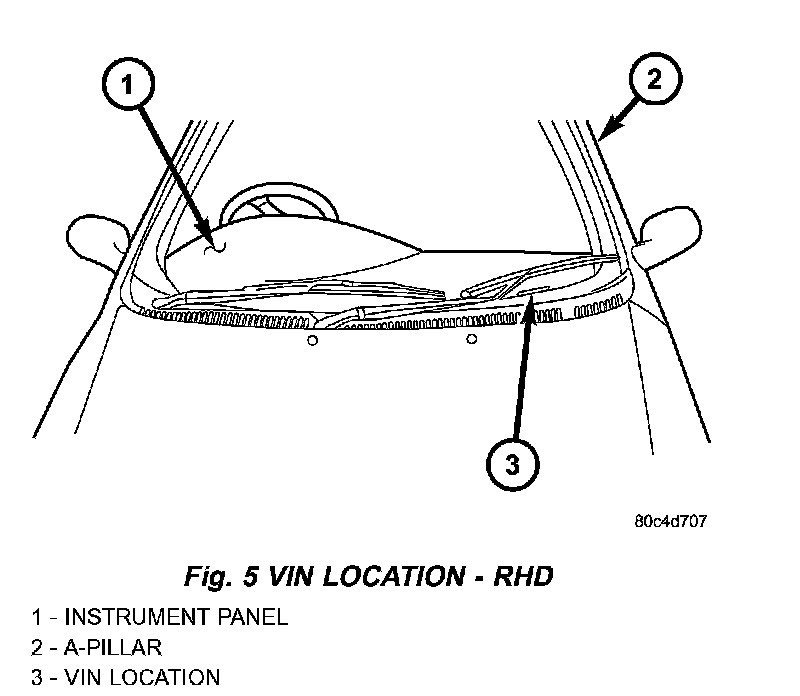 1

2

3

80c4d707

Fig. 5 VIN LOCATION - RHD

1 - INSTRUMENT PANEL
2 - A-PILLAR
3 - VIN LOCATION