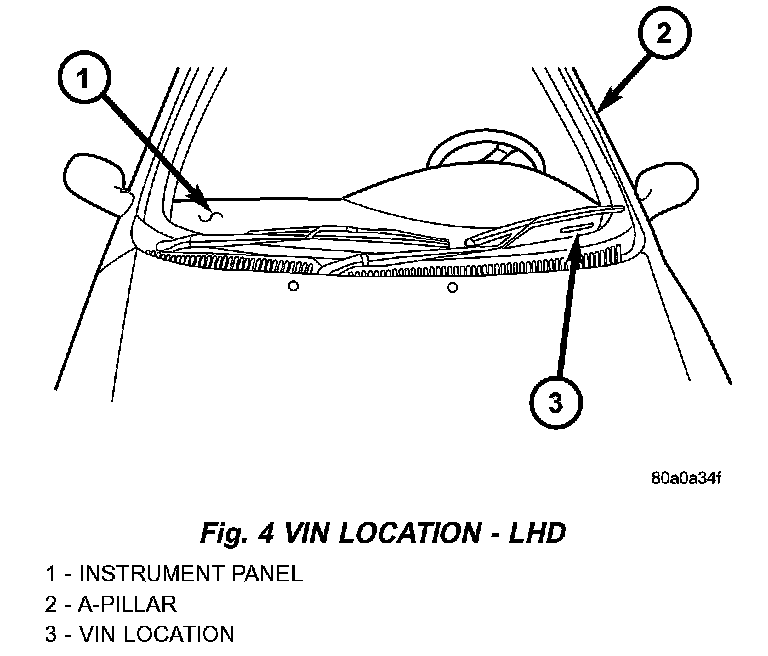 1

2

3

80a0a34f

Fig. 4 VIN LOCATION - LHD

1 - INSTRUMENT PANEL
2 - A-PILLAR
3 - VIN LOCATION