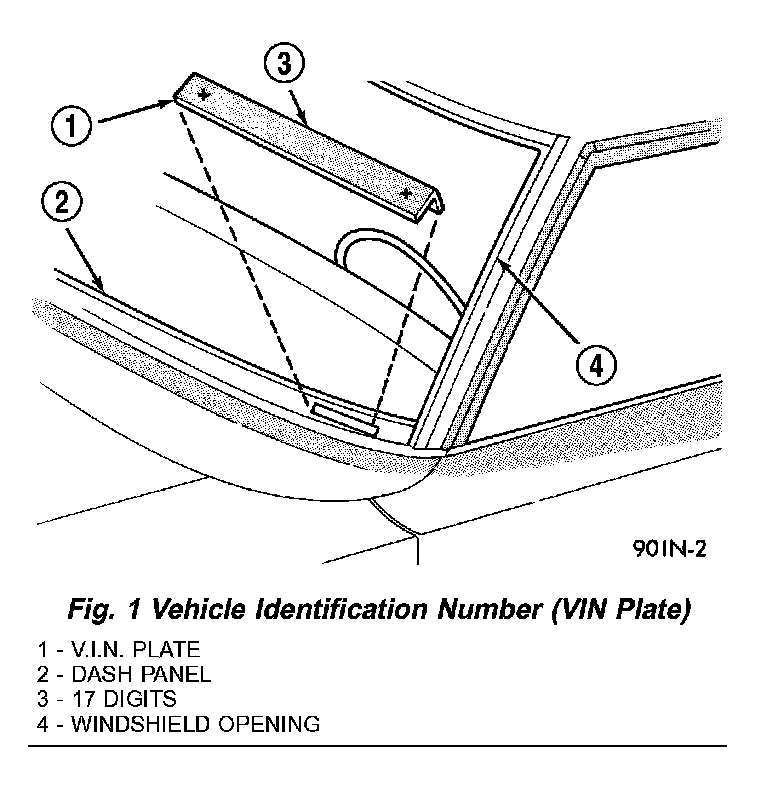 3

1

2

4

90IN-2

Fig. 1 Vehicle Identification Number (VIN Plate)

1 - V.I.N. PLATE
2 - DASH PANEL
3 - 17 DIGITS
4 - WINDSHIELD OPENING