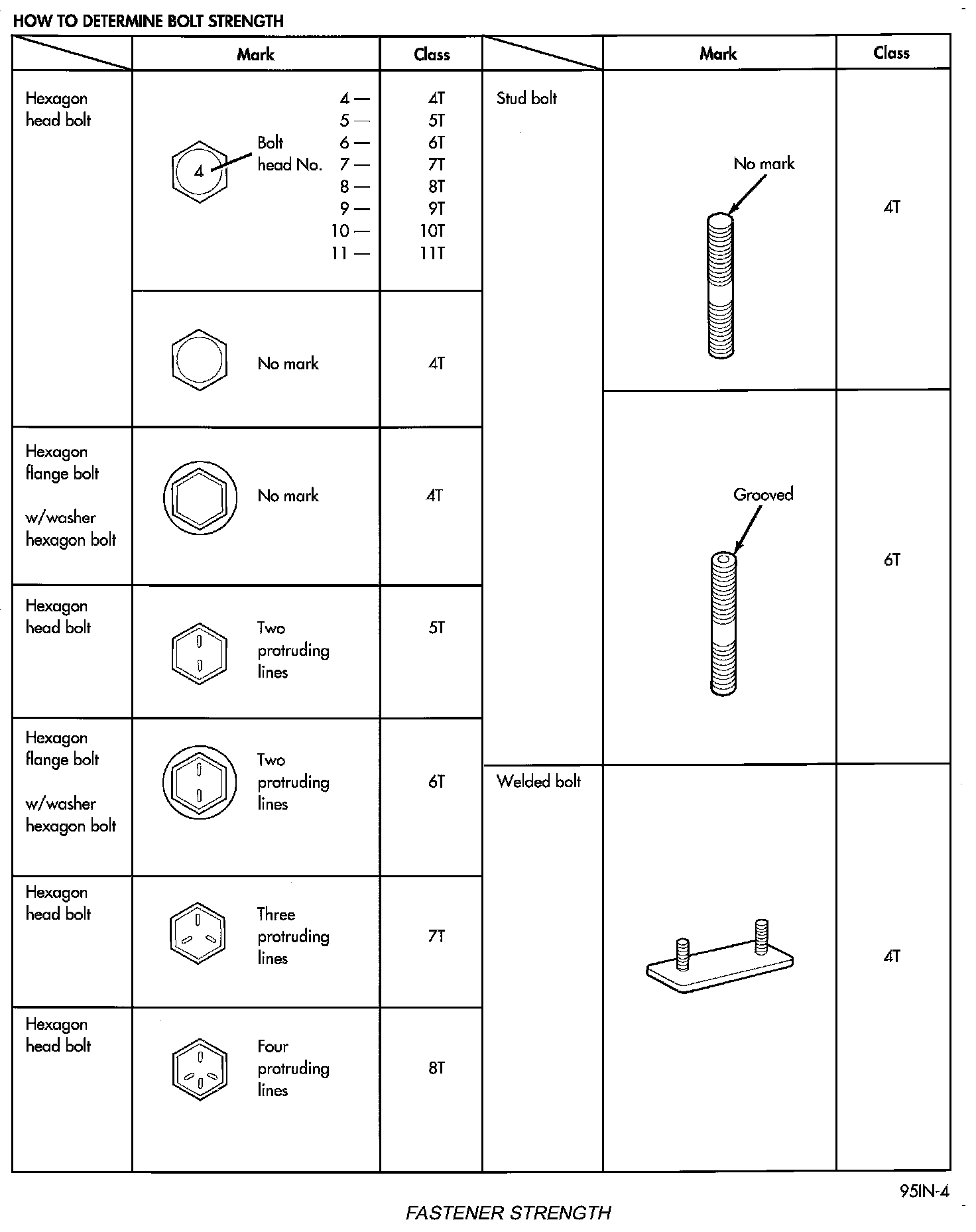 HOW TO DETERMINE BOLT STRENGTH

| | Mark | Class |
|---|---|---|
| Hexagon head bolt | 4 Bolt head No. 4 — 5 — 6 — 7 — 8 — 9 — 10 — 11 — | 4T 5T 6T 7T 8T 9T 10T 11T |
| | No mark | 4T |
| Hexagon flange bolt w/washer hexagon bolt | No mark | 4T |
| Hexagon head bolt | Two protruding lines | 5T |
| Hexagon flange bolt w/washer hexagon bolt | Two protruding lines | 6T |
| Hexagon head bolt | Three protruding lines | 7T |
| Hexagon head bolt | Four protruding lines | 8T |

| | Mark | Class |
|---|---|---|
| Stud bolt | No mark | 4T |
| | Grooved | 6T |
| Welded bolt | | 4T |

95IN-4

FASTENER STRENGTH