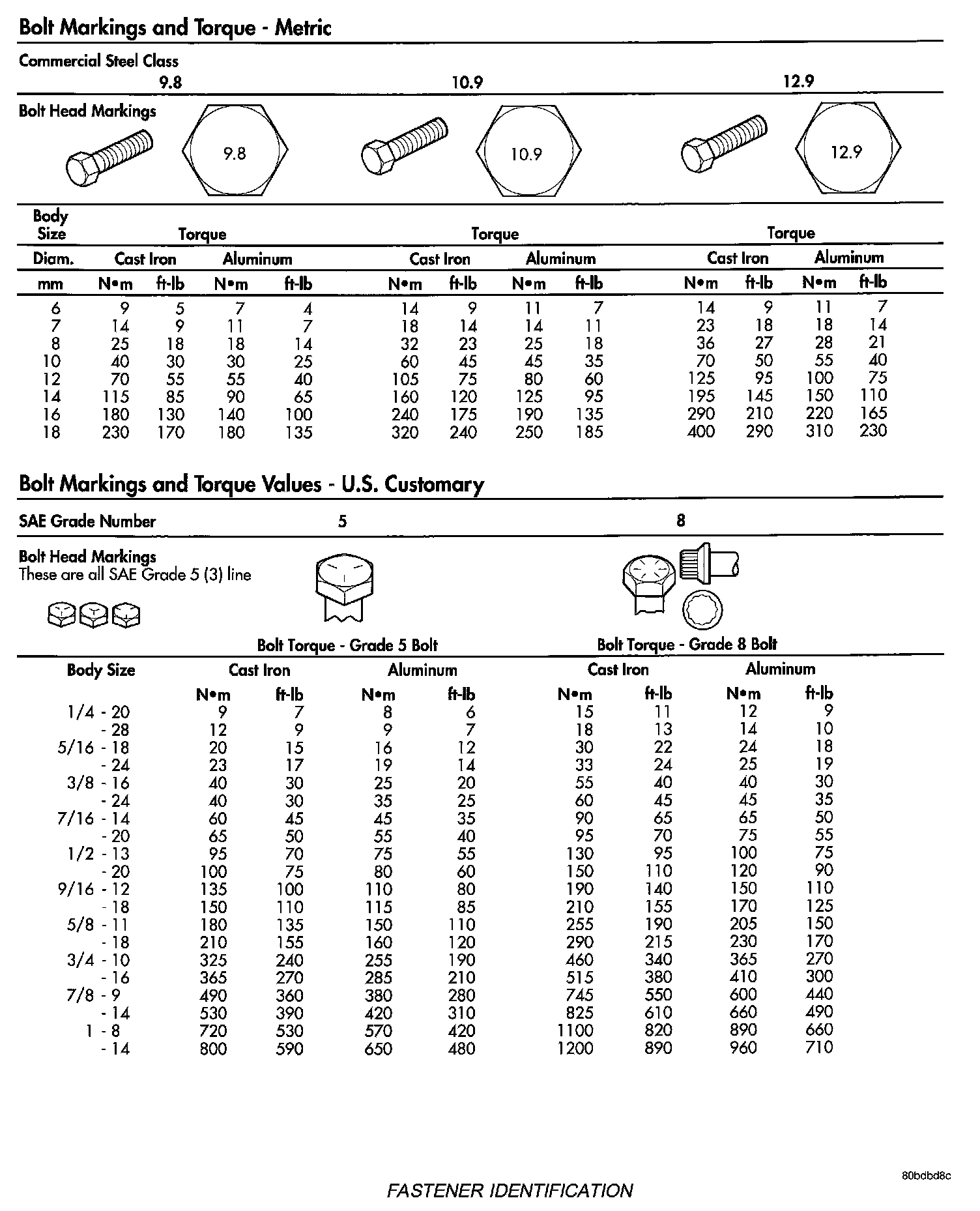 Bolt Markings and Torque - Metric

Commercial Steel Class

9.8 10.9 12.9

Bolt Head Markings

9.8 10.9 12.9

| Body Size | Torque | | | | Torque | | | | Torque | | | |
|---|---|---|---|---|---|---|---|---|---|---|---|---|
| Diam. | Cast Iron | | Aluminum | | Cast Iron | | Aluminum | | Cast Iron | | Aluminum | |
| mm | N•m | ft-lb | N•m | ft-lb | N•m | ft-lb | N•m | ft-lb | N•m | ft-lb | N•m | ft-lb |
| 6 | 9 | 5 | 7 | 4 | 14 | 9 | 11 | 7 | 14 | 9 | 11 | 7 |
| 7 | 14 | 9 | 11 | 7 | 18 | 14 | 14 | 11 | 23 | 18 | 18 | 14 |
| 8 | 25 | 18 | 18 | 14 | 32 | 23 | 25 | 18 | 36 | 27 | 28 | 21 |
| 10 | 40 | 30 | 30 | 25 | 60 | 45 | 45 | 35 | 70 | 50 | 55 | 40 |
| 12 | 70 | 55 | 55 | 40 | 105 | 75 | 80 | 60 | 125 | 95 | 100 | 75 |
| 14 | 115 | 85 | 90 | 65 | 160 | 120 | 125 | 95 | 195 | 145 | 150 | 110 |
| 16 | 180 | 130 | 140 | 100 | 240 | 175 | 190 | 135 | 290 | 210 | 220 | 165 |
| 18 | 230 | 170 | 180 | 135 | 320 | 240 | 250 | 185 | 400 | 290 | 310 | 230 |

Bolt Markings and Torque Values - U.S. Customary

SAE Grade Number 5 8

Bolt Head Markings
These are all SAE Grade 5 (3) line

Bolt Torque - Grade 5 Bolt Bolt Torque - Grade 8 Bolt

| Body Size | Cast Iron | | Aluminum | | Cast Iron | | Aluminum | |
|---|---|---|---|---|---|---|---|---|
| | N•m | ft-lb | N•m | ft-lb | N•m | ft-lb | N•m | ft-lb |
| 1/4 - 20 | 9 | 7 | 8 | 6 | 15 | 11 | 12 | 9 |
| - 28 | 12 | 9 | 9 | 7 | 18 | 13 | 14 | 10 |
| 5/16 - 18 | 20 | 15 | 16 | 12 | 30 | 22 | 24 | 18 |
| - 24 | 23 | 17 | 19 | 14 | 33 | 24 | 25 | 19 |
| 3/8 - 16 | 40 | 30 | 25 | 20 | 55 | 40 | 40 | 30 |
| - 24 | 40 | 30 | 35 | 25 | 60 | 45 | 45 | 35 |
| 7/16 - 14 | 60 | 45 | 45 | 35 | 90 | 65 | 65 | 50 |
| - 20 | 65 | 50 | 55 | 40 | 95 | 70 | 75 | 55 |
| 1/2 - 13 | 95 | 70 | 75 | 55 | 130 | 95 | 100 | 75 |
| - 20 | 100 | 75 | 80 | 60 | 150 | 110 | 120 | 90 |
| 9/16 - 12 | 135 | 100 | 110 | 80 | 190 | 140 | 150 | 110 |
| - 18 | 150 | 110 | 115 | 85 | 210 | 155 | 170 | 125 |
| 5/8 - 11 | 180 | 135 | 150 | 110 | 255 | 190 | 205 | 150 |
| - 18 | 210 | 155 | 160 | 120 | 290 | 215 | 230 | 170 |
| 3/4 - 10 | 325 | 240 | 255 | 190 | 460 | 340 | 365 | 270 |
| - 16 | 365 | 270 | 285 | 210 | 515 | 380 | 410 | 300 |
| 7/8 - 9 | 490 | 360 | 380 | 280 | 745 | 550 | 600 | 440 |
| - 14 | 530 | 390 | 420 | 310 | 825 | 610 | 660 | 490 |
| 1 - 8 | 720 | 530 | 570 | 420 | 1100 | 820 | 890 | 660 |
| - 14 | 800 | 590 | 650 | 480 | 1200 | 890 | 960 | 710 |

80bdbd8c

FASTENER IDENTIFICATION