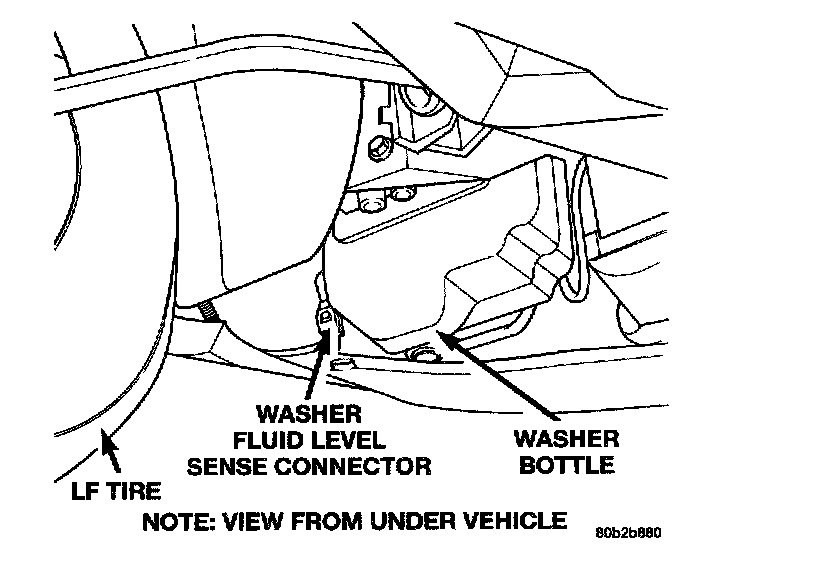 WASHER FLUID LEVEL SENSE CONNECTOR

WASHER BOTTLE

LF TIRE

NOTE: VIEW FROM UNDER VEHICLE

80b2b880